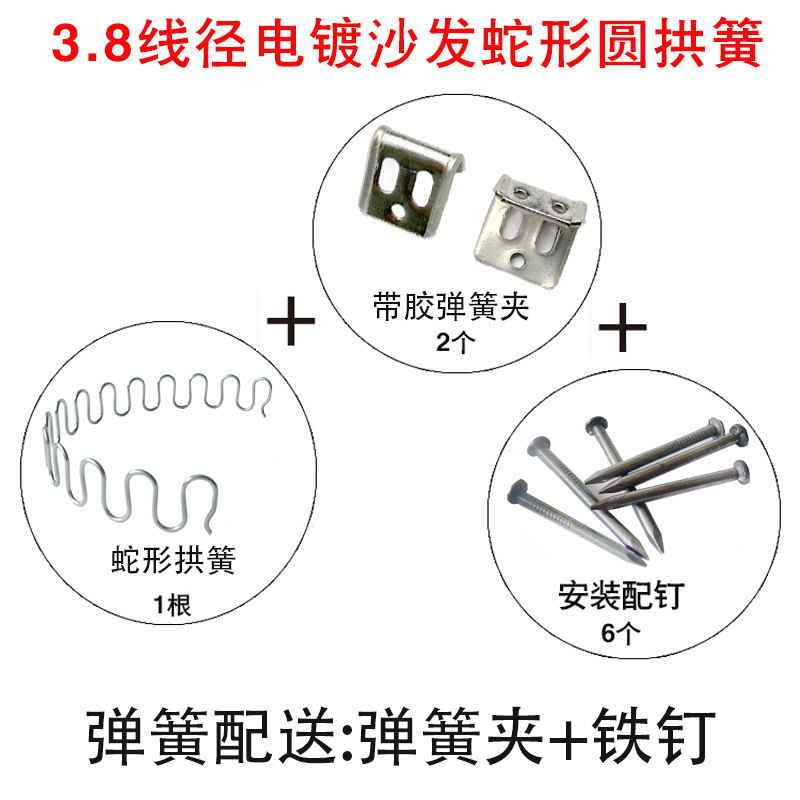 3.8线径电镀沙发蛇形圆拱簧

带胶弹簧夹
2个

+

+

蛇形拱簧
1根

安装配钉
6个

弹簧配送:弹簧夹+铁钉