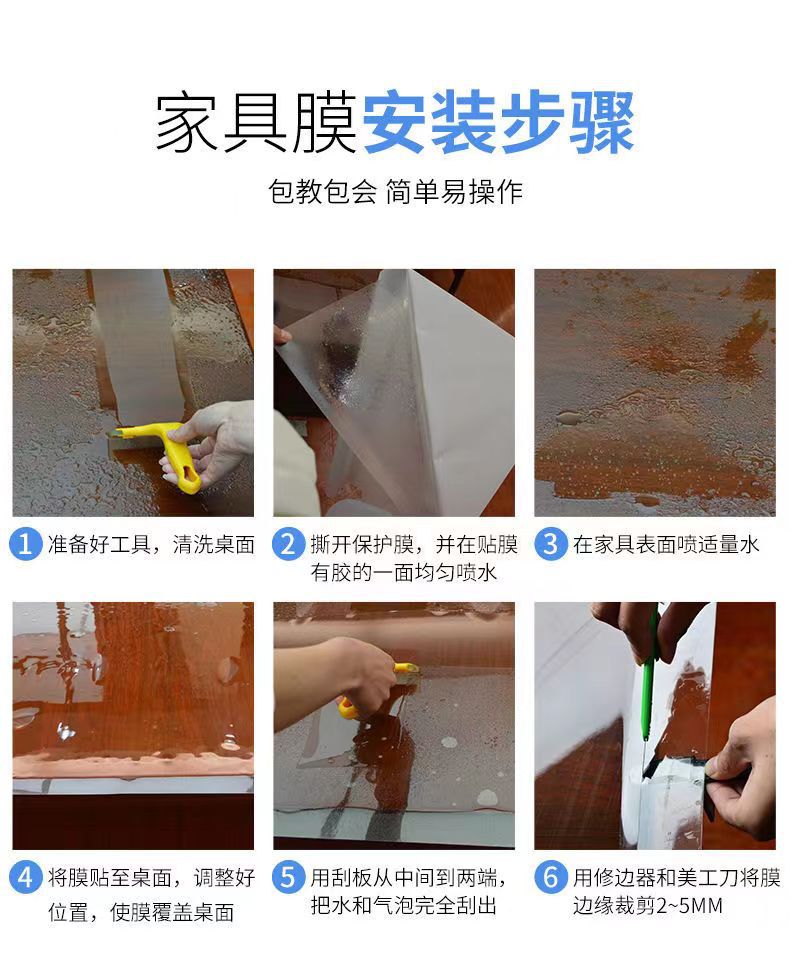 家具膜安装步骤

包教包会 简单易操作

1 准备好工具，清洗桌面

2 撕开保护膜，并在贴膜有胶的一面均匀喷水

3 在家具表面喷适量水

4 将膜贴至桌面，调整好位置，使膜覆盖桌面

5 用刮板从中间到两端，把水和气泡完全刮出

6 用修边器和美工刀将膜边缘裁剪2~5MM