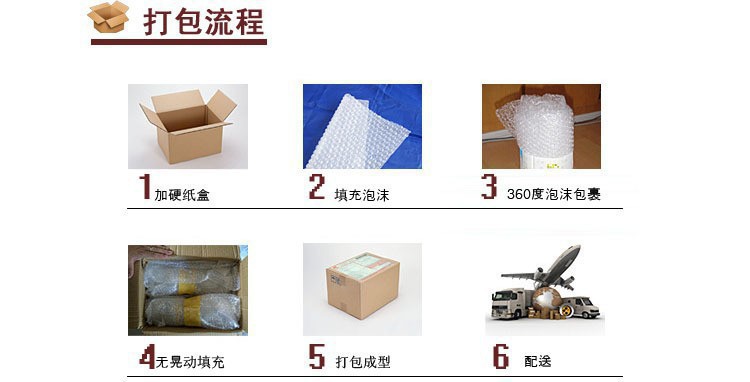 打包流程

1 加硬纸盒

2 填充泡沫

3 360度泡沫包裹

4 无晃动填充

5 打包成型

6 配送