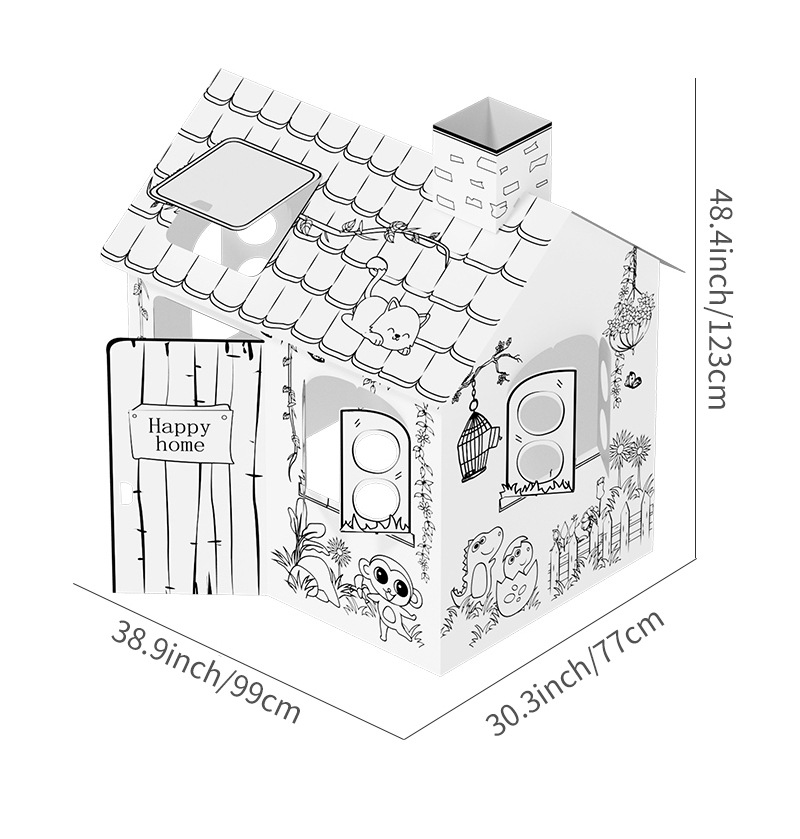 Happy home

48.4inch/123cm

38.9inch/99cm

30.3inch/77cm