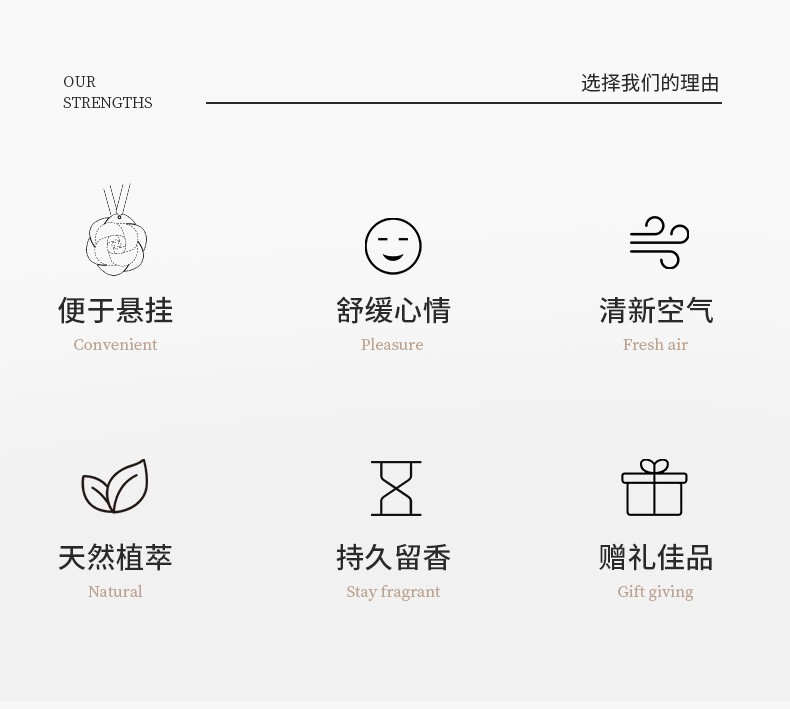 OUR
STRENGTHS

选择我们的理由

便于悬挂
Convenient

舒缓心情
Pleasure

清新空气
Fresh air

天然植萃
Natural

持久留香
Stay fragrant

赠礼佳品
Gift giving