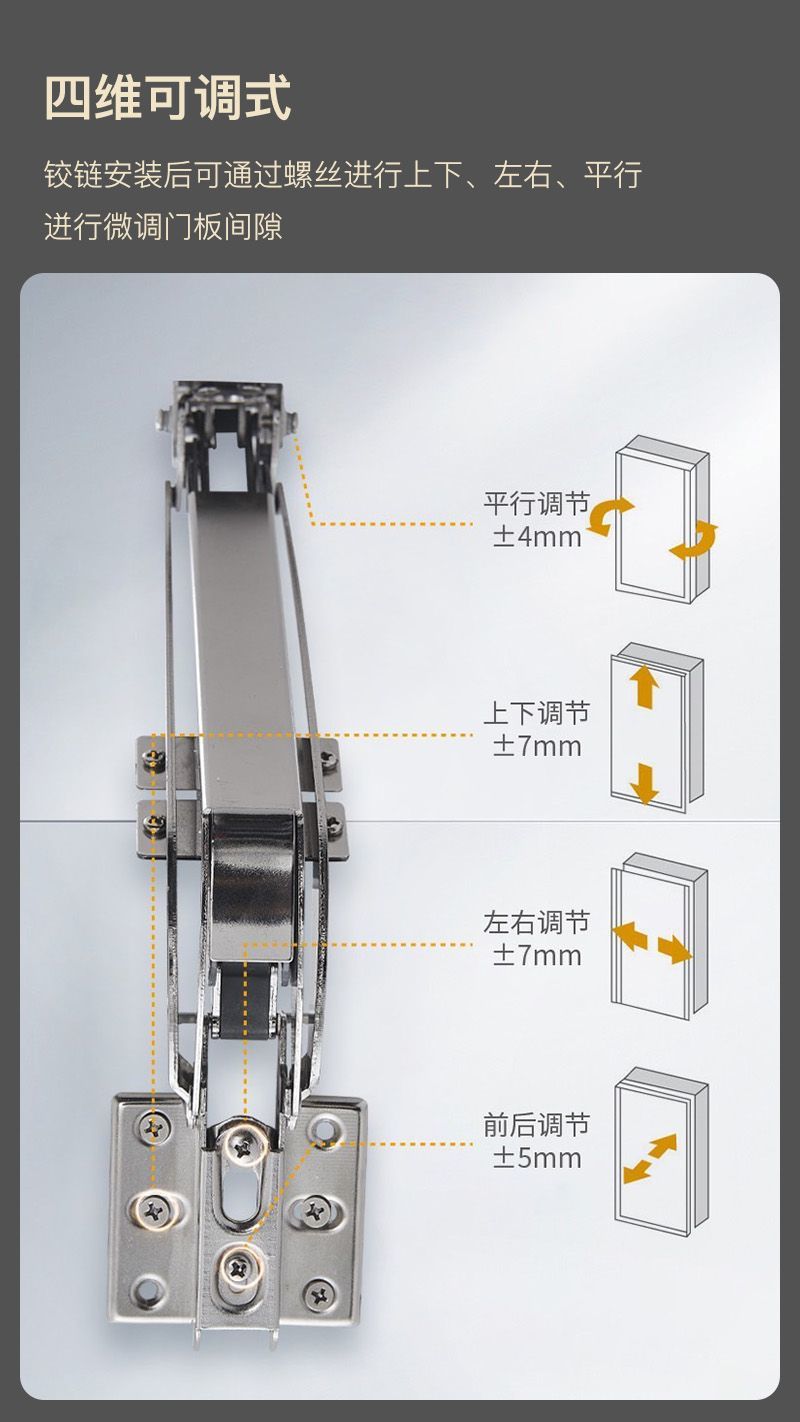 四维可调式

铰链安装后可通过螺丝进行上下、左右、平行进行微调门板间隙

平行调节
±4mm

上下调节
±7mm

左右调节
±7mm

前后调节
±5mm