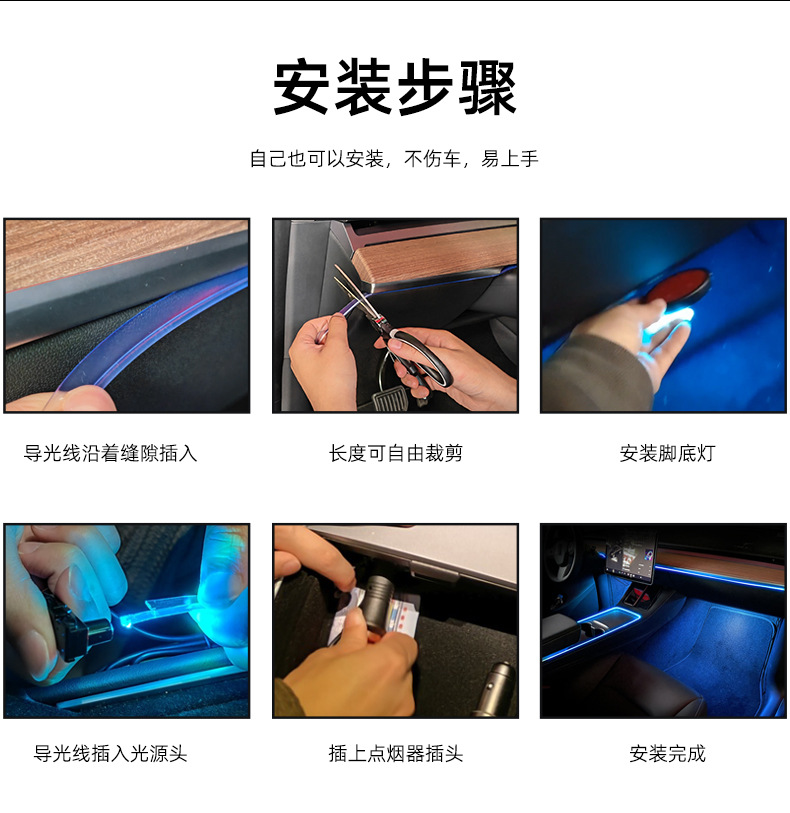 安装步骤

自己也可以安装，不伤车，易上手

导光线沿着缝隙插入

长度可自由裁剪

安装脚底灯

导光线插入光源头

插上点烟器插头

安装完成