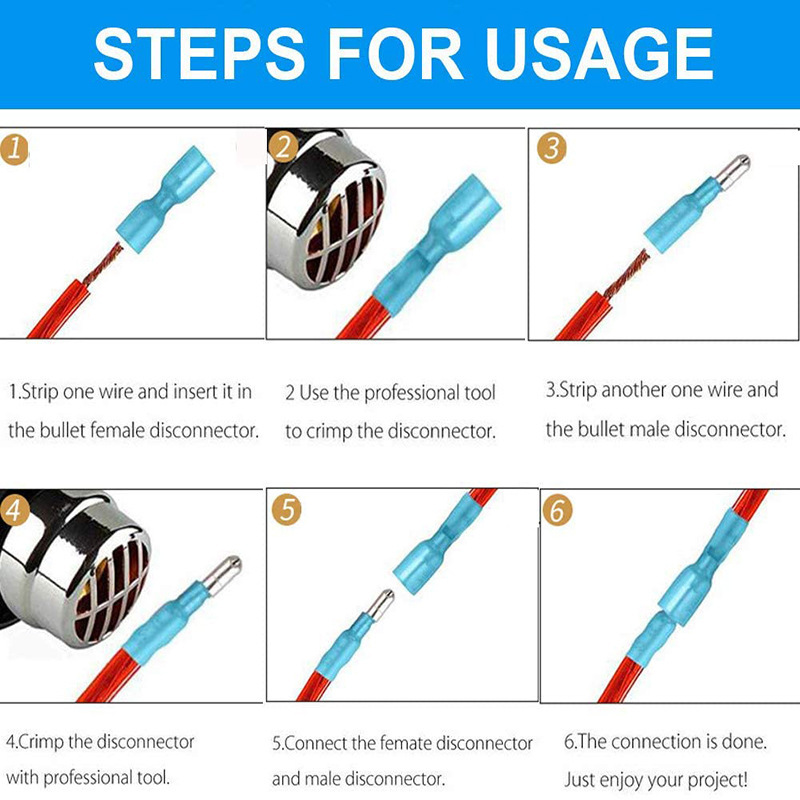 STEPS FOR USAGE

1

2

3

1.Strip one wire and insert it in the bullet female disconnector.

2 Use the professional tool to crimp the disconnector.

3.Strip another one wire and the bullet male disconnector.

4

5

6

4.Crimp the disconnector with professional tool.

5.Connect the femate disconnector and male disconnector.

6.The connection is done. Just enjoy your project!