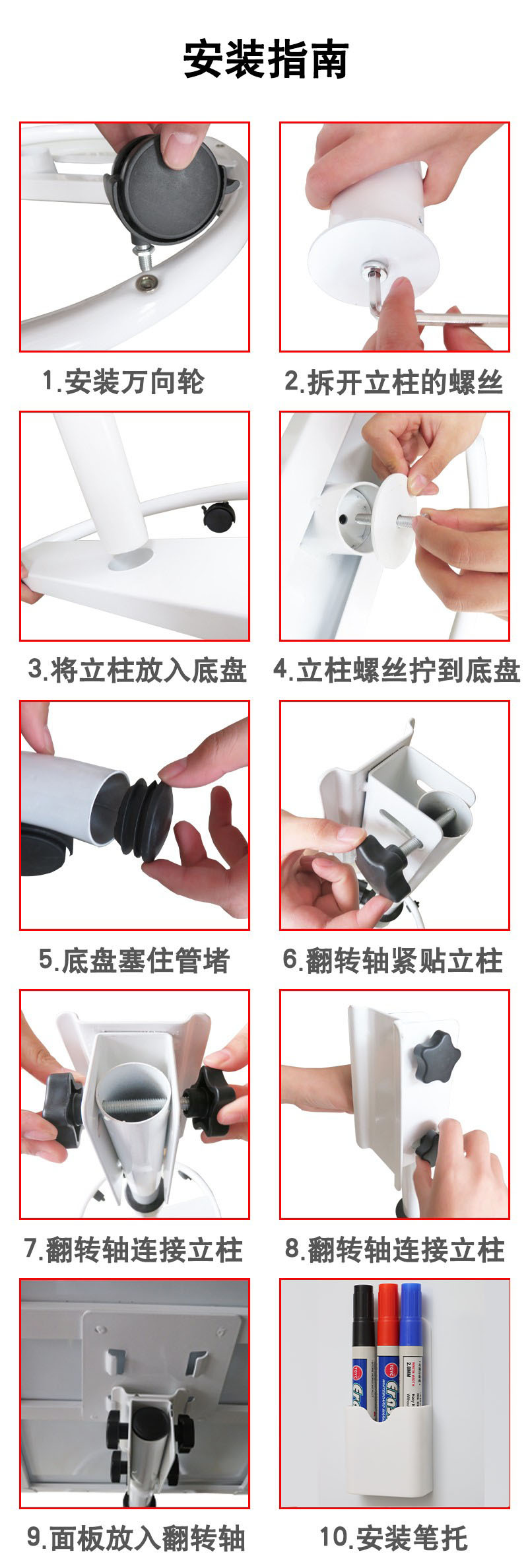 安装指南

1.安装万向轮

2.拆开立柱的螺丝

3.将立柱放入底盘

4.立柱螺丝拧到底盘

5.底盘塞住管堵

6.翻转轴紧贴立柱

7.翻转轴连接立柱

8.翻转轴连接立柱

9.面板放入翻转轴

10.安装笔托