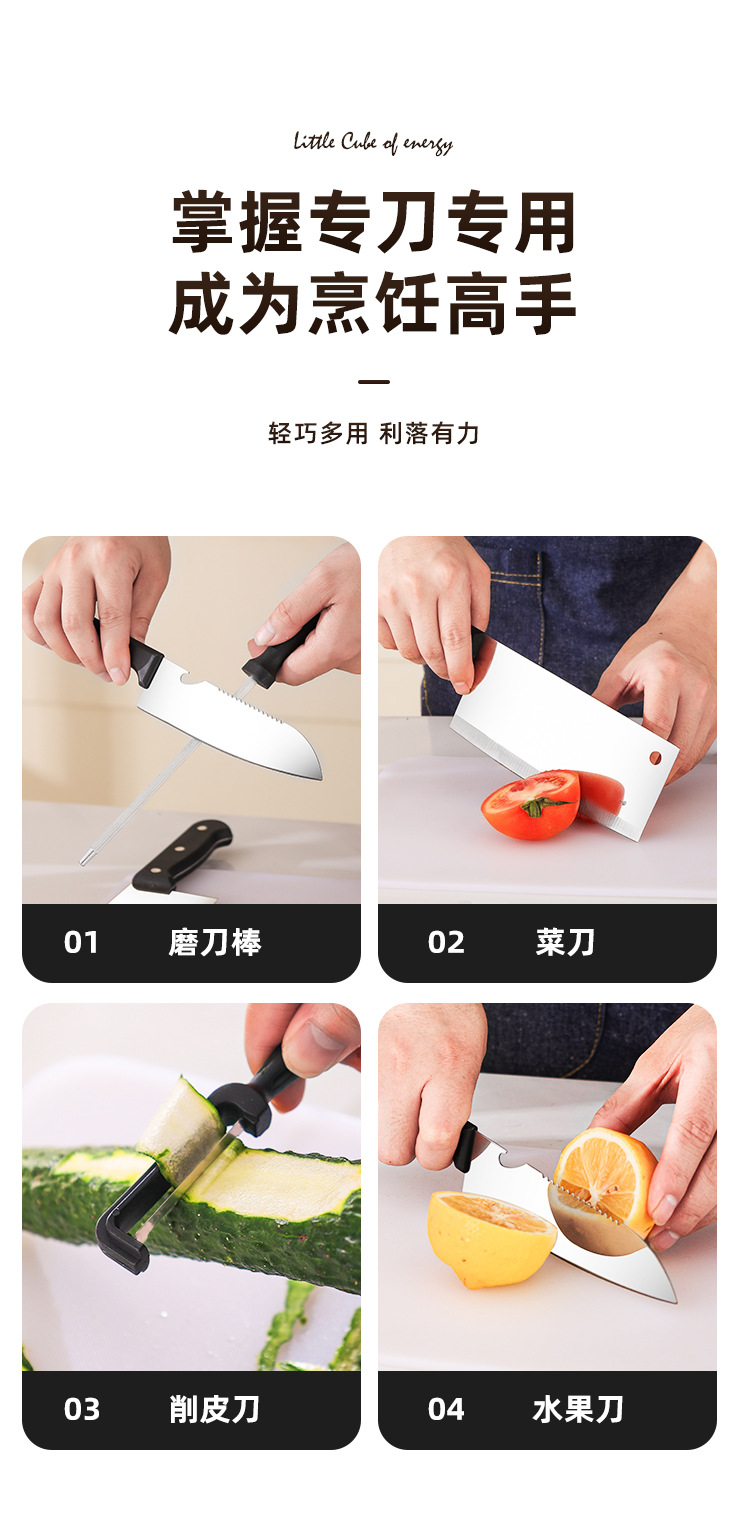 Little Cube of energy

掌握专刀专用
成为烹饪高手

轻巧多用 利落有力

01 磨刀棒

02 菜刀

03 削皮刀

04 水果刀