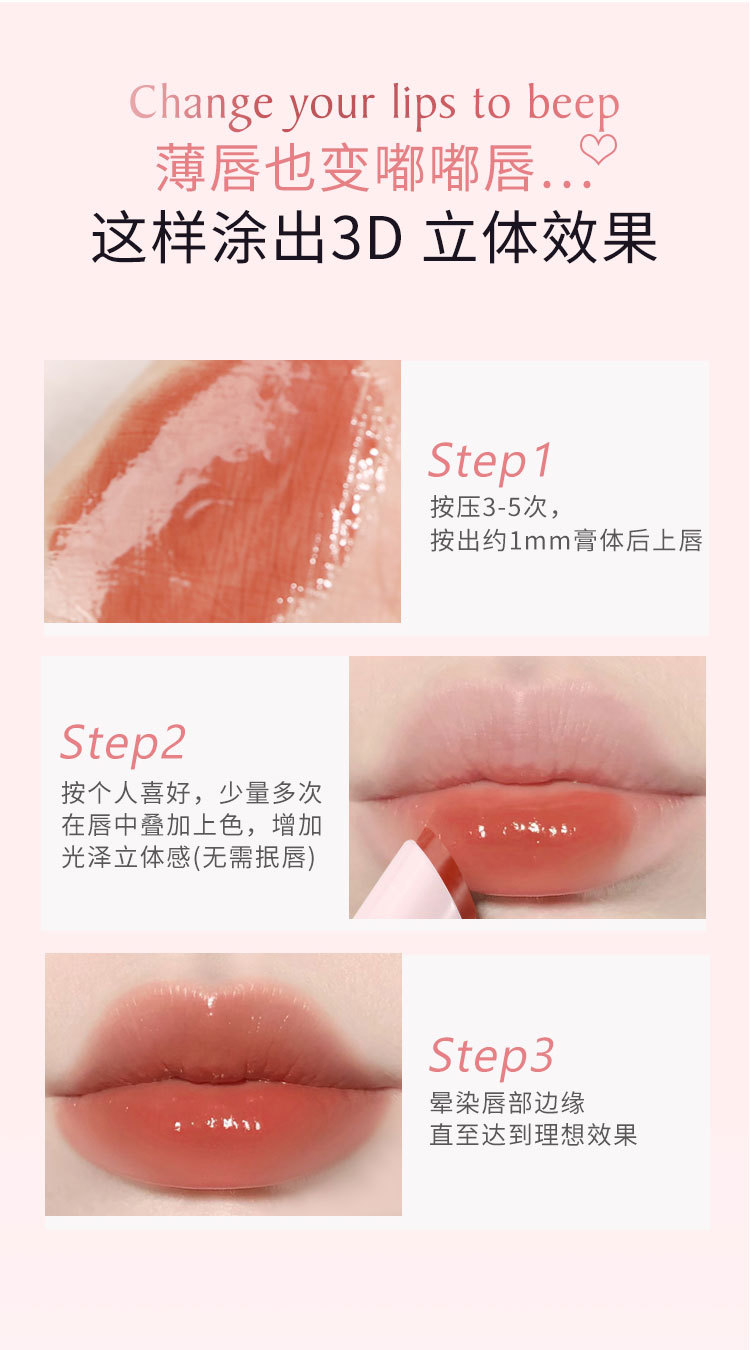 Change your lips to beep
薄唇也变嘟嘟唇...
这样涂出3D 立体效果

Step1
按压3-5次，
按出约1mm膏体后上唇

Step2
按个人喜好，少量多次在唇中叠加上色，增加光泽立体感(无需抿唇)

Step3
晕染唇部边缘
直至达到理想效果