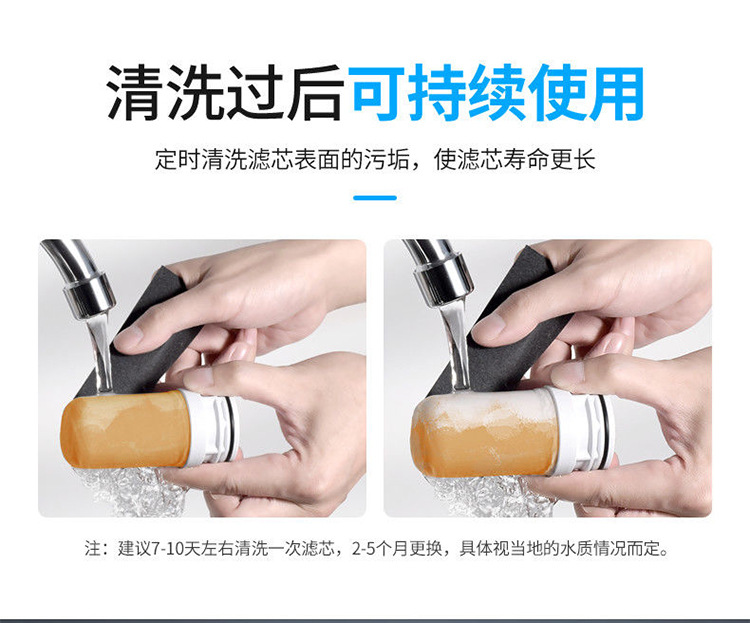 清洗过后可持续使用

定时清洗滤芯表面的污垢，使滤芯寿命更长

注：建议7-10天左右清洗一次滤芯，2-5个月更换，具体视当地的水质情况而定。