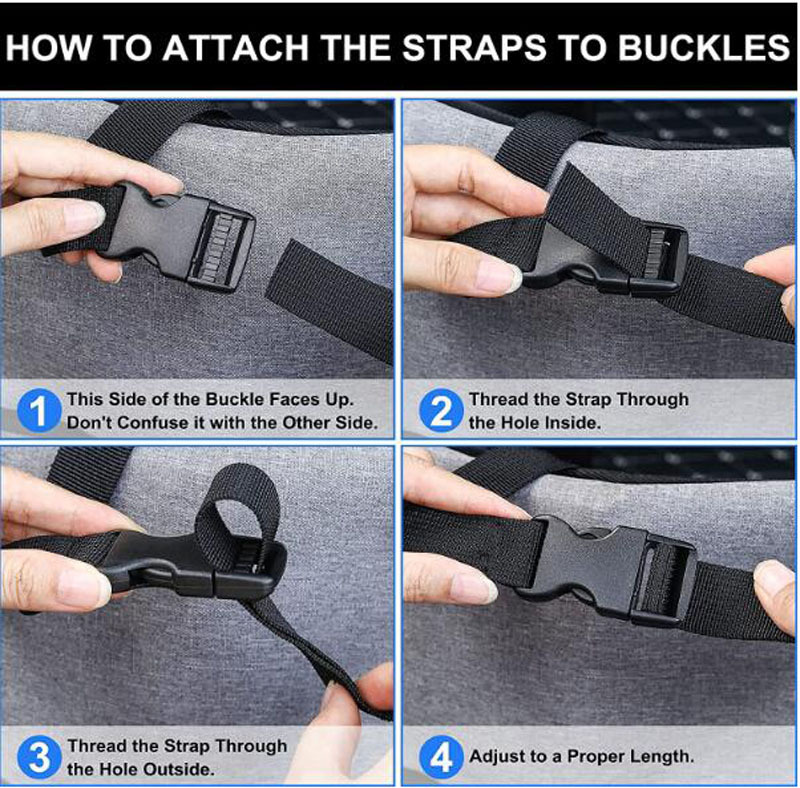 HOW TO ATTACH THE STRAPS TO BUCKLES

1 This Side of the Buckle Faces Up. Don't Confuse it with the Other Side.

2 Thread the Strap Through the Hole Inside.

3 Thread the Strap Through the Hole Outside.

4 Adjust to a Proper Length.