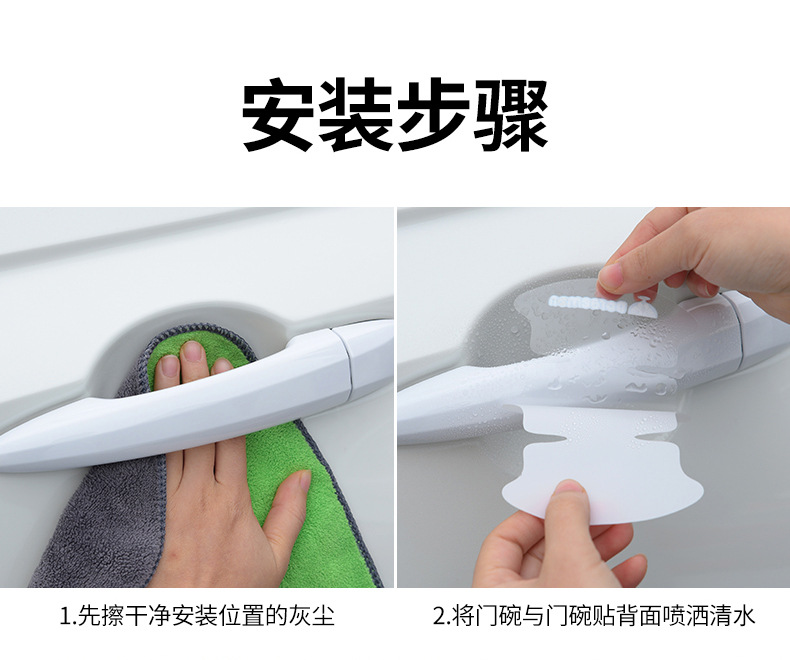 安装步骤

1.先擦干净安装位置的灰尘

2.将门碗与门碗贴背面喷洒清水