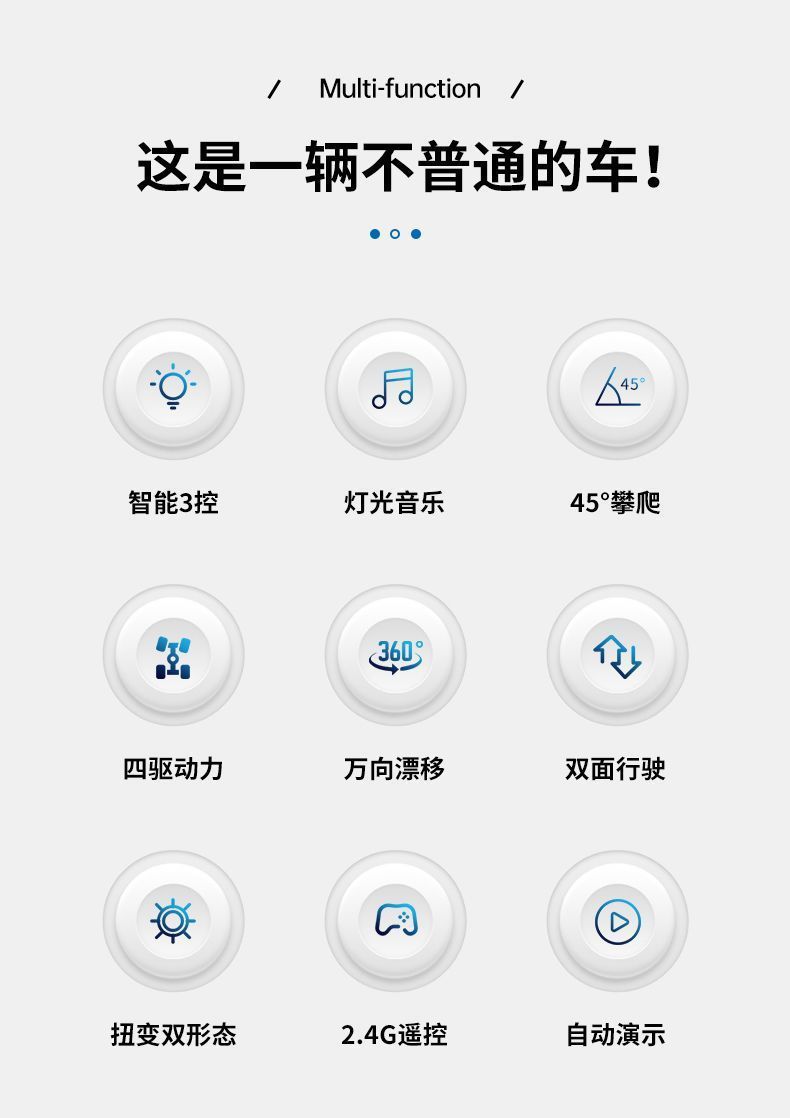 / Multi-function /

这是一辆不普通的车！

45°

智能3控

灯光音乐

45°攀爬

360°

四驱动力

万向漂移

双面行驶

扭变双形态

2.4G遥控

自动演示