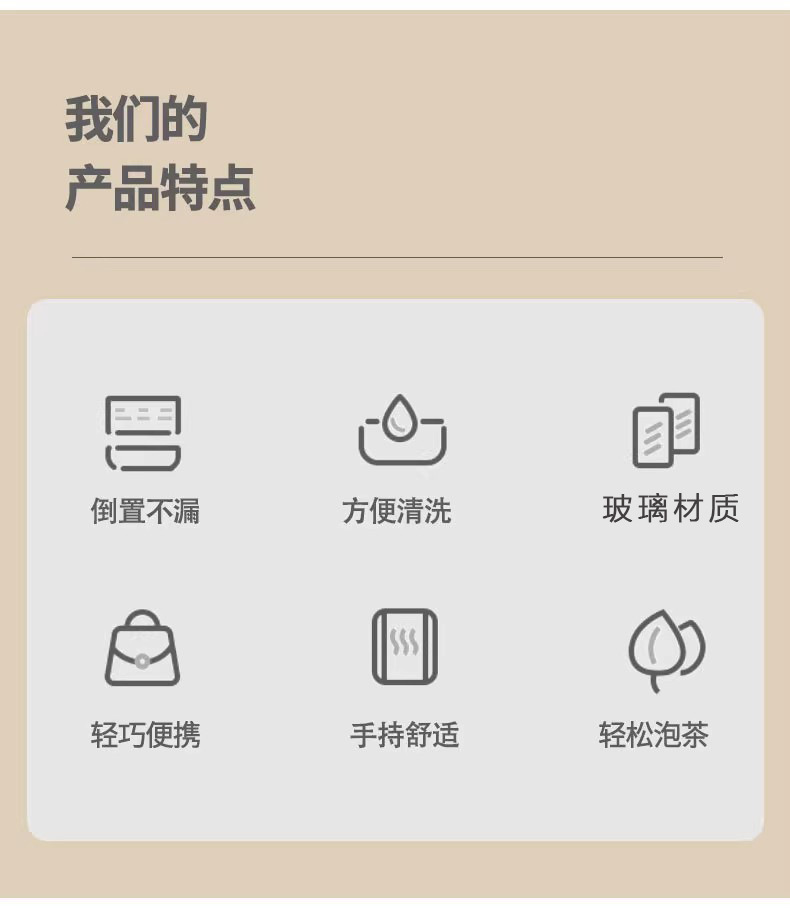 我们的
产品特点

倒置不漏

方便清洗

玻璃材质

轻巧便携

手持舒适

轻松泡茶