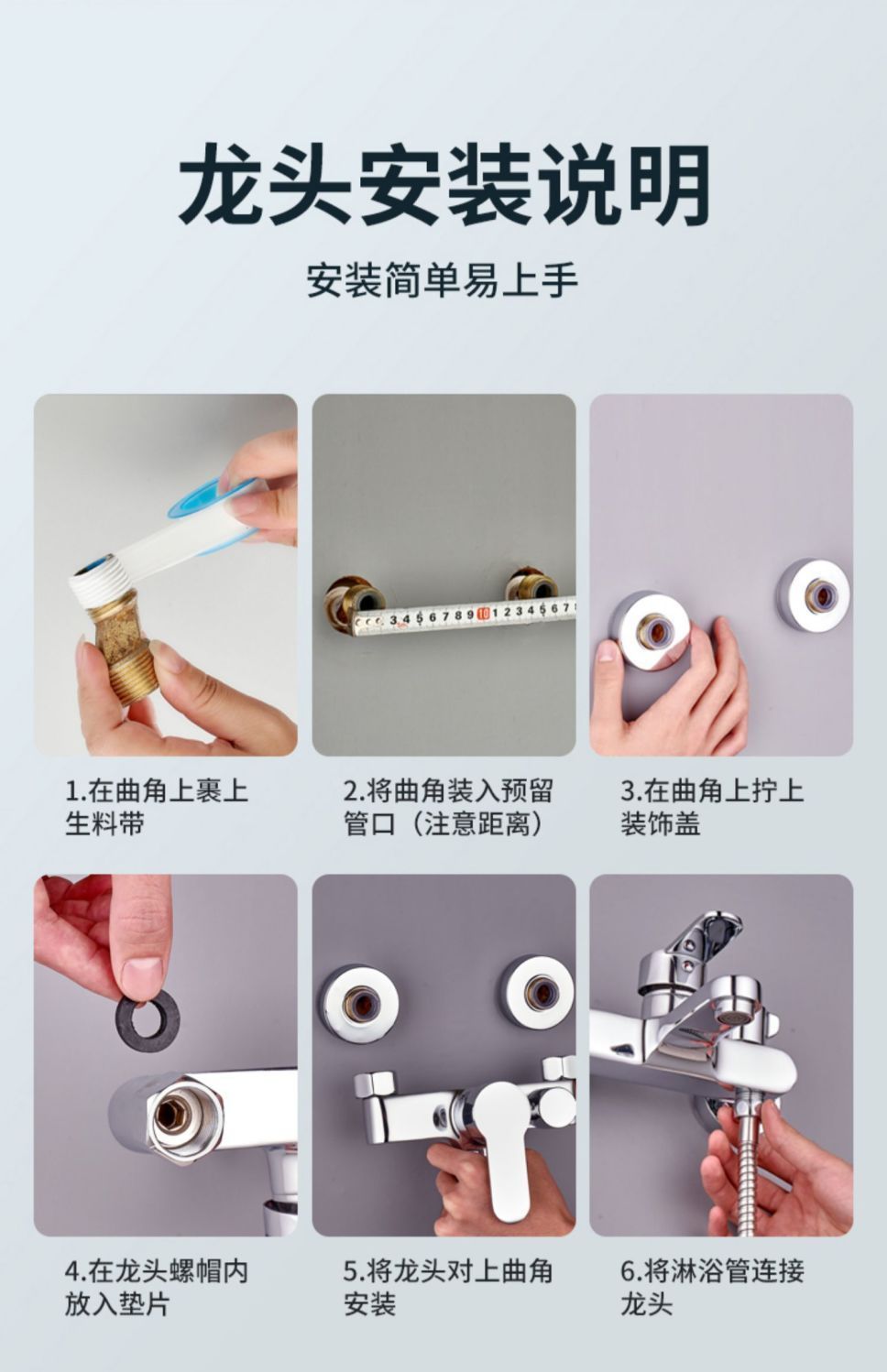 龙头安装说明

安装简单易上手

3 4 5 6 7 8 9 10 1 2 3 4 5 6 7

1.在曲角上裹上生料带

2.将曲角装入预留管口（注意距离）

3.在曲角上拧上装饰盖

4.在龙头螺帽内放入垫片

5.将龙头对上曲角安装

6.将淋浴管连接龙头