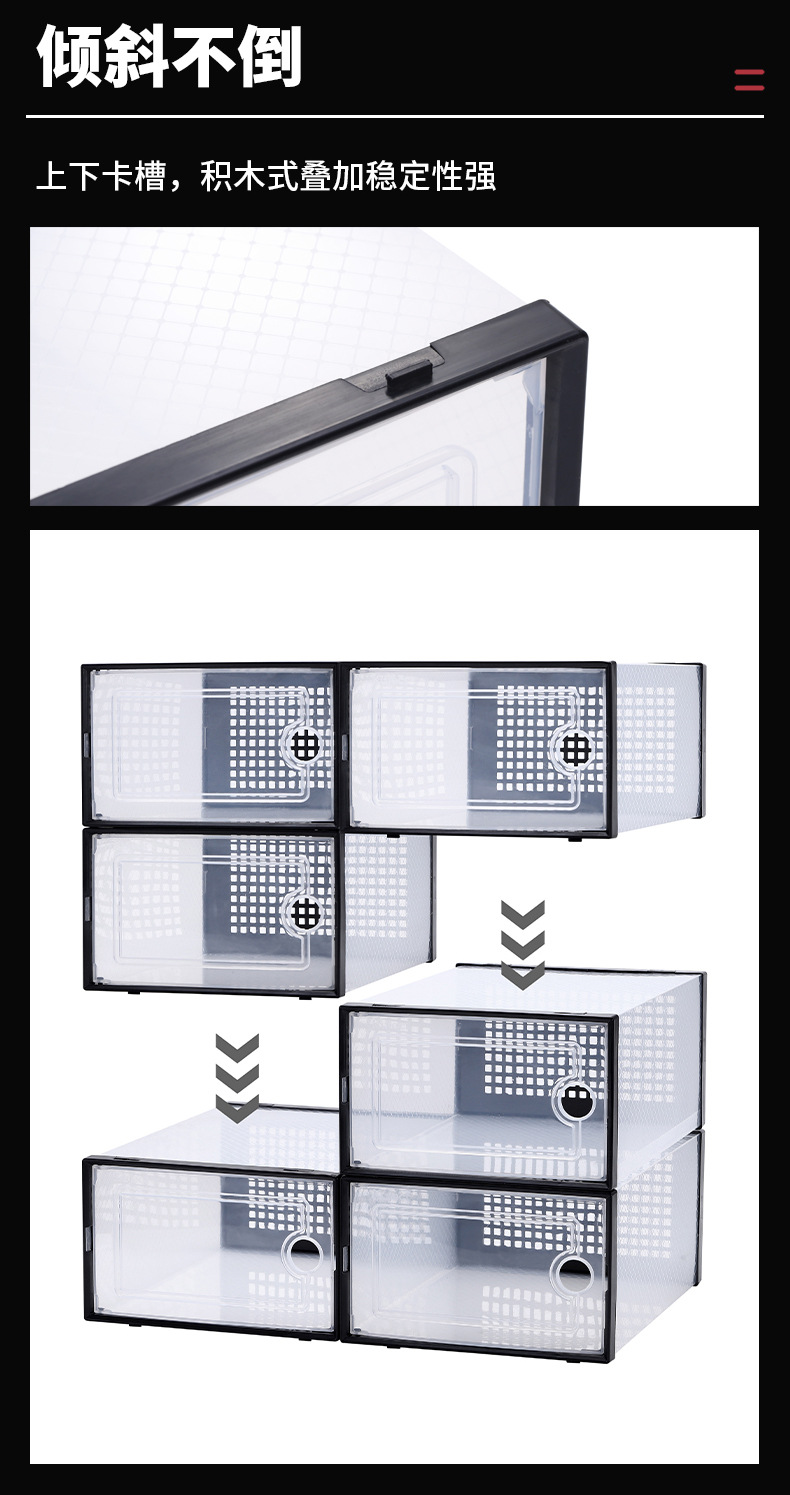 倾斜不倒

上下卡槽，积木式叠加稳定性强