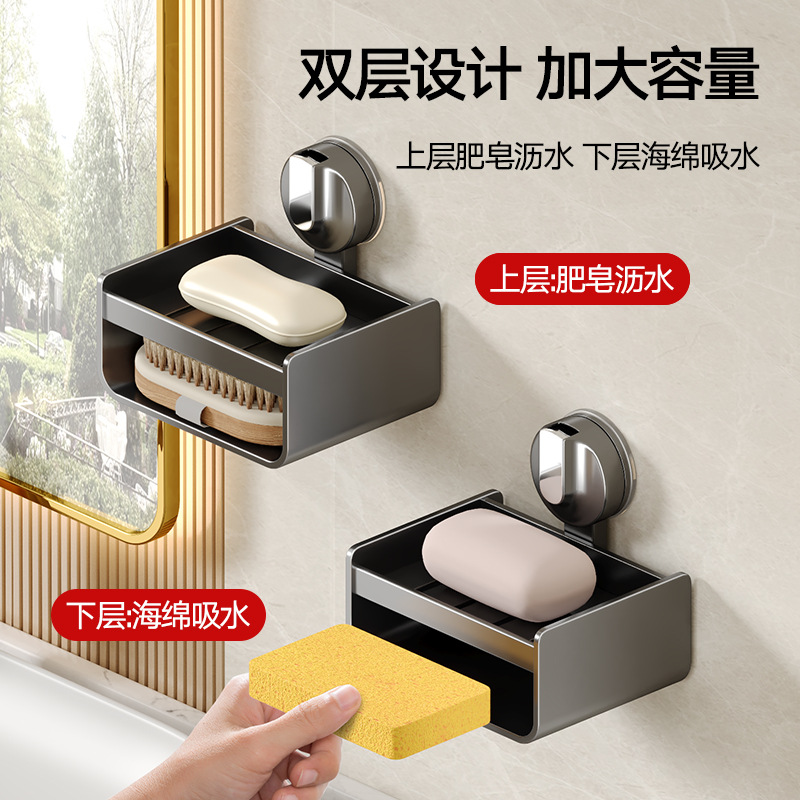 双层设计 加大容量

上层肥皂沥水 下层海绵吸水

上层:肥皂沥水

下层:海绵吸水