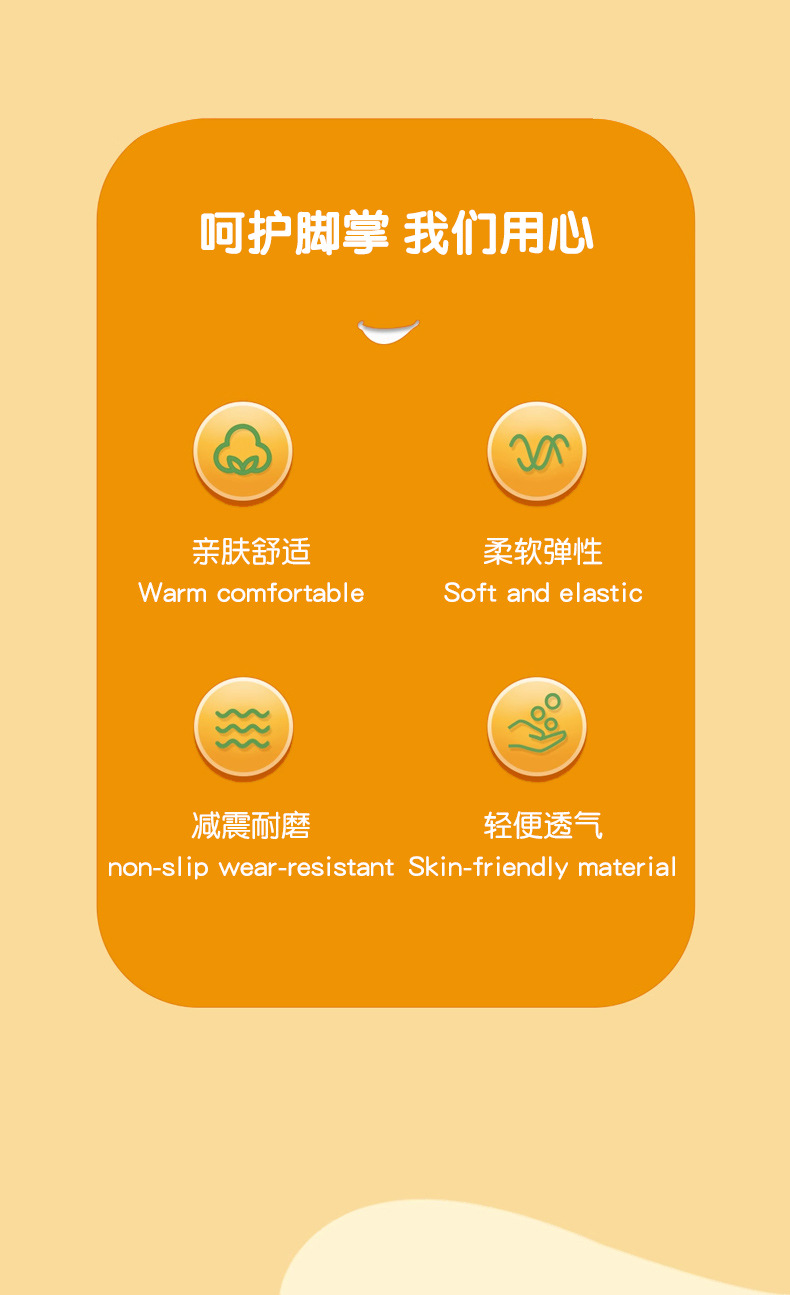 呵护脚掌 我们用心

亲肤舒适
Warm comfortable

柔软弹性
Soft and elastic

减震耐磨
non-slip wear-resistant

轻便透气
Skin-friendly material