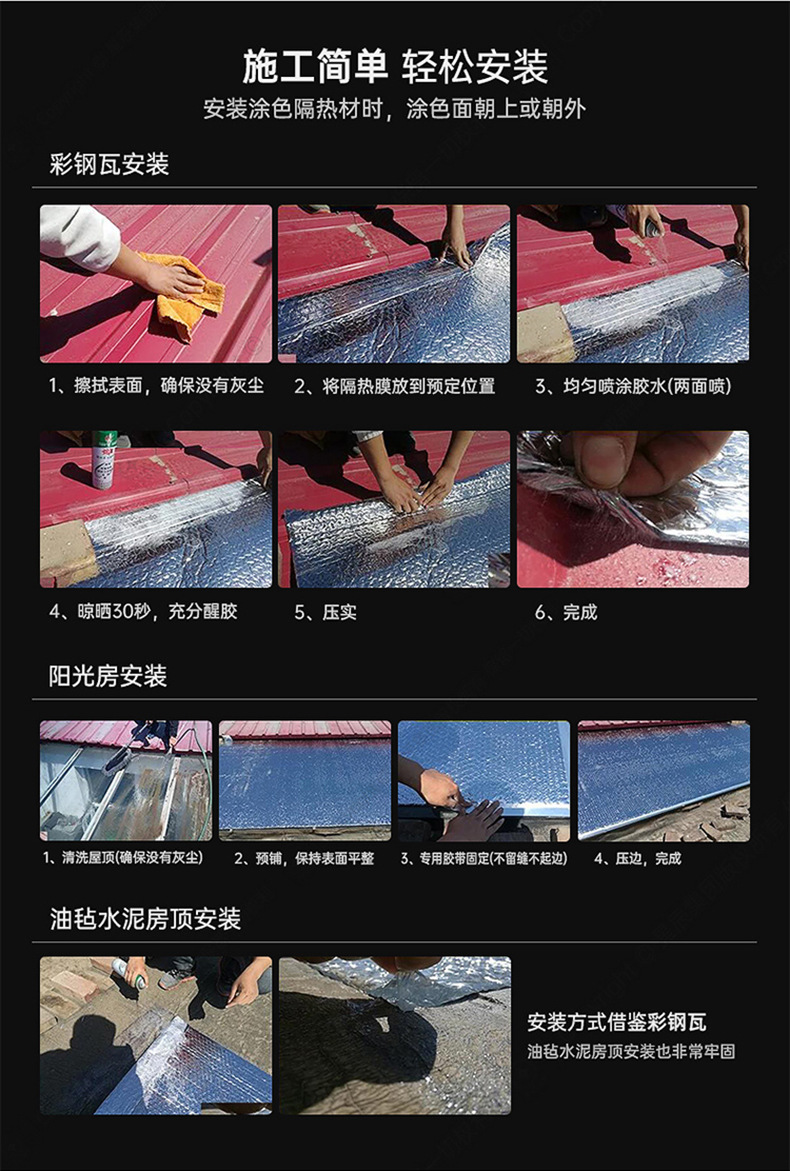 施工简单 轻松安装
安装涂色隔热材时，涂色面朝上或朝外

彩钢瓦安装

1、擦拭表面，确保没有灰尘
2、将隔热膜放到预定位置
3、均匀喷涂胶水(两面喷)
4、晾晒30秒，充分醒胶
5、压实
6、完成

阳光房安装

1、清洗屋顶(确保没有灰尘)
2、预铺，保持表面平整
3、专用胶带固定(不留缝不起边)
4、压边，完成

油毡水泥房顶安装

安装方式借鉴彩钢瓦
油毡水泥房顶安装也非常牢固