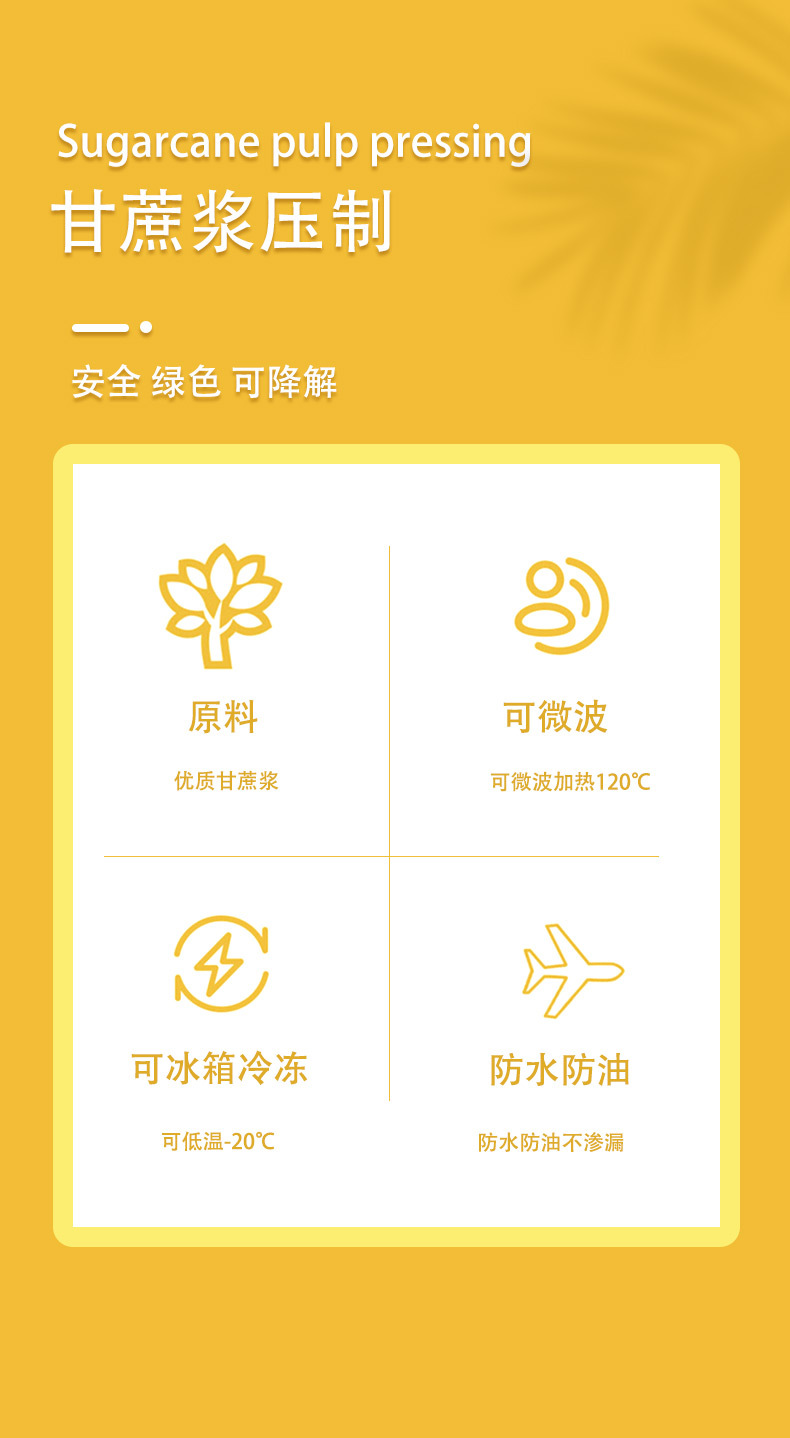 Sugarcane pulp pressing
甘蔗浆压制

安全 绿色 可降解

原料

优质甘蔗浆

可微波

可微波加热120℃

可冰箱冷冻

可低温-20℃

防水防油

防水防油不渗漏