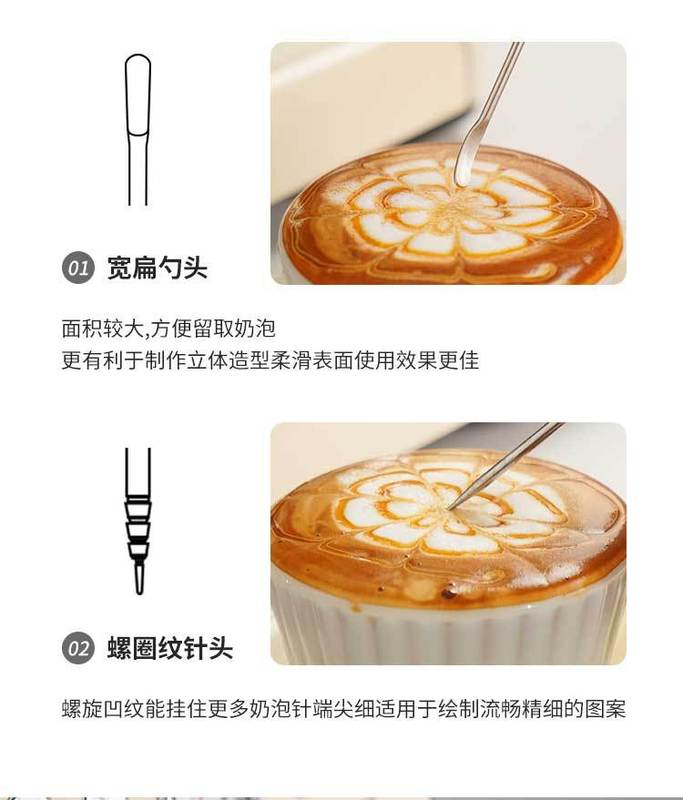 01 宽扁勺头

面积较大,方便留取奶泡
更有利于制作立体造型柔滑表面使用效果更佳

02 螺圈纹针头

螺旋凹纹能挂住更多奶泡针端尖细适用于绘制流畅精细的图案