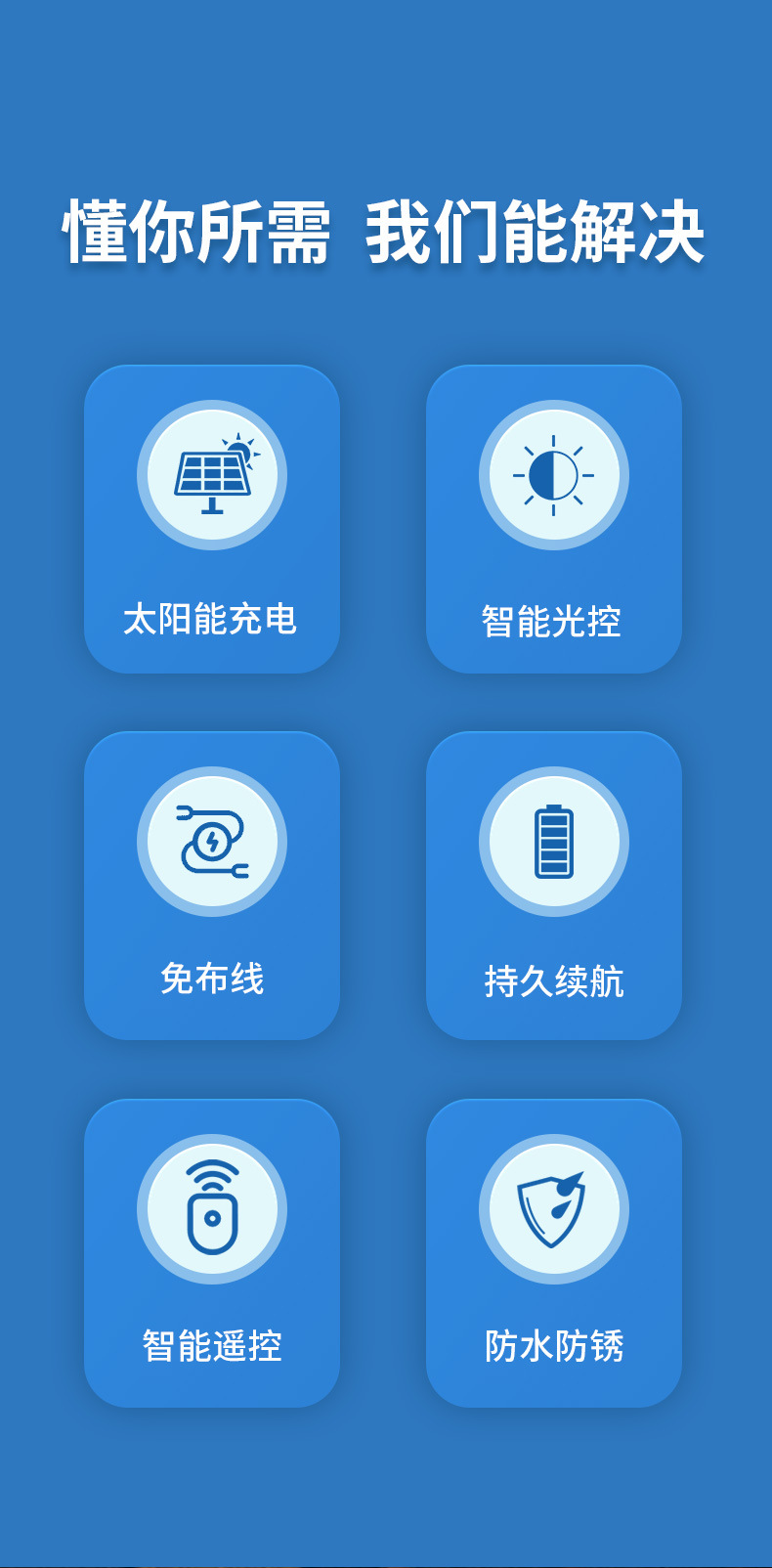 懂你所需 我们能解决

太阳能充电

智能光控

免布线

持久续航

智能遥控

防水防锈