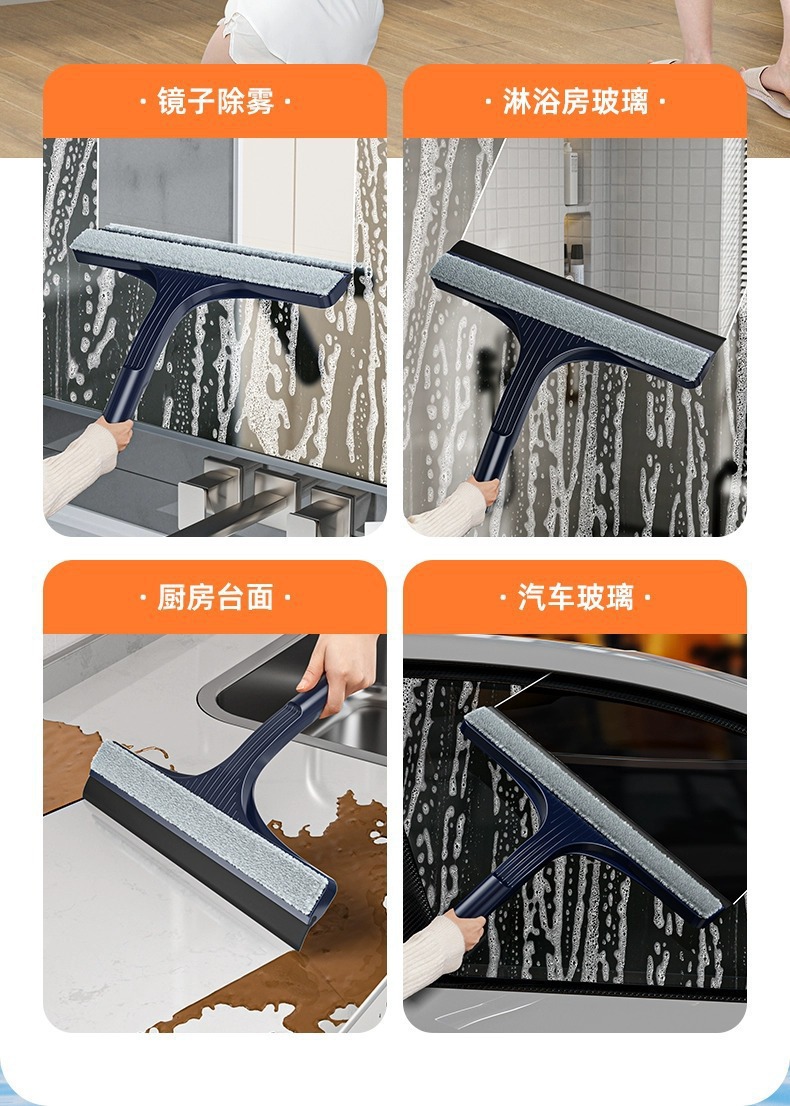 · 镜子除雾 ·

· 淋浴房玻璃 ·

· 厨房台面 ·

· 汽车玻璃 ·