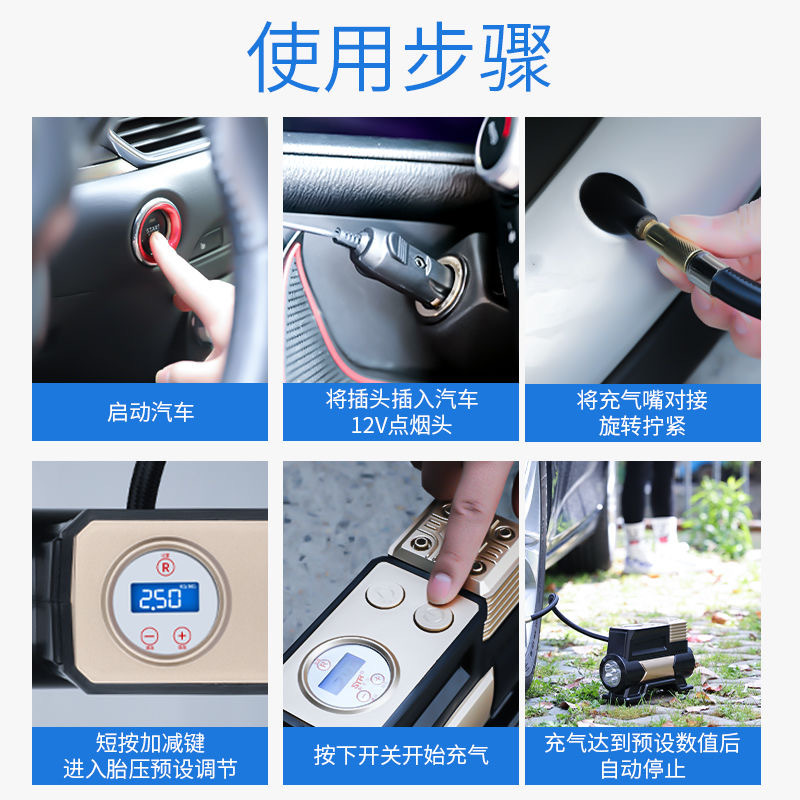 使用步骤

START

启动汽车

将插头插入汽车
12V点烟头

将充气嘴对接
旋转拧紧

R
2.50

短按加减键
进入胎压预设调节

按下开关开始充气

充气达到预设数值后
自动停止