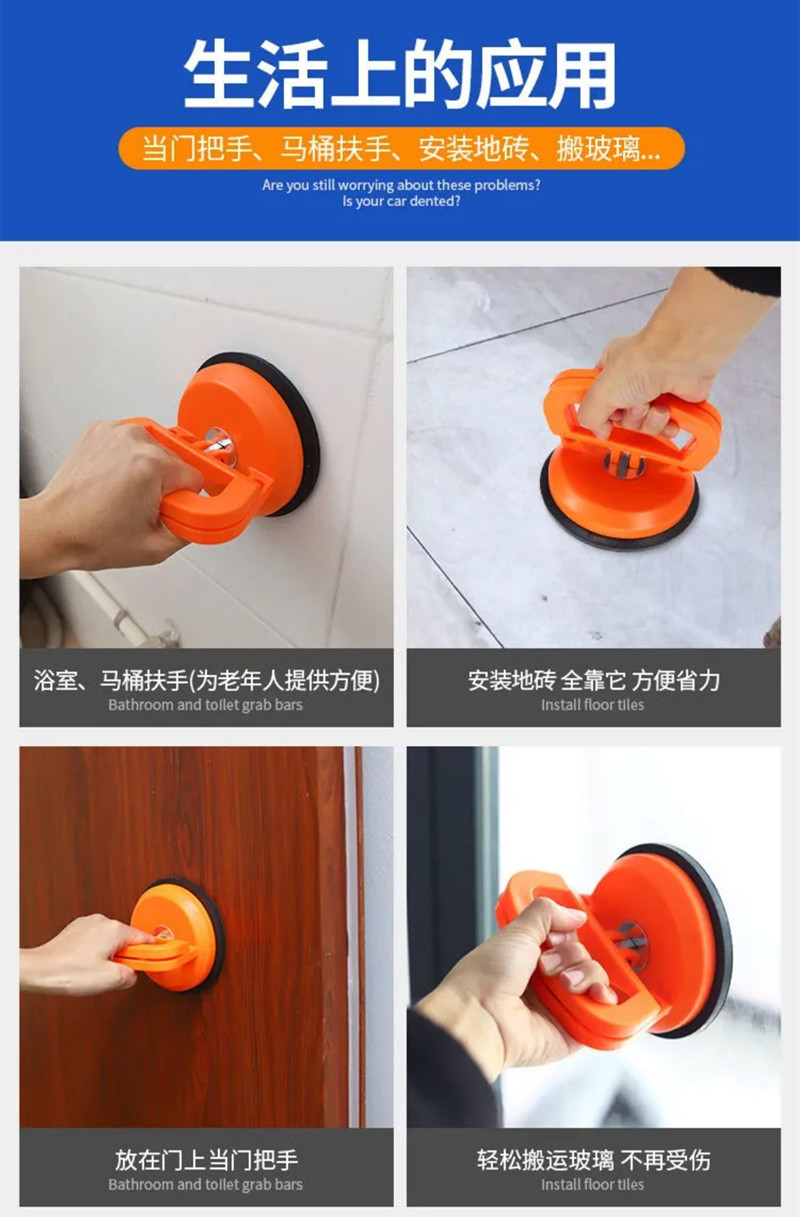 生活上的应用

当门把手、马桶扶手、安装地砖、搬玻璃...

Are you still worrying about these problems?
Is your car dented?

浴室、马桶扶手(为老年人提供方便)
Bathroom and toilet grab bars

安装地砖 全靠它 方便省力
Install floor tiles

放在门上当门把手
Bathroom and toilet grab bars

轻松搬运玻璃 不再受伤
Install floor tiles