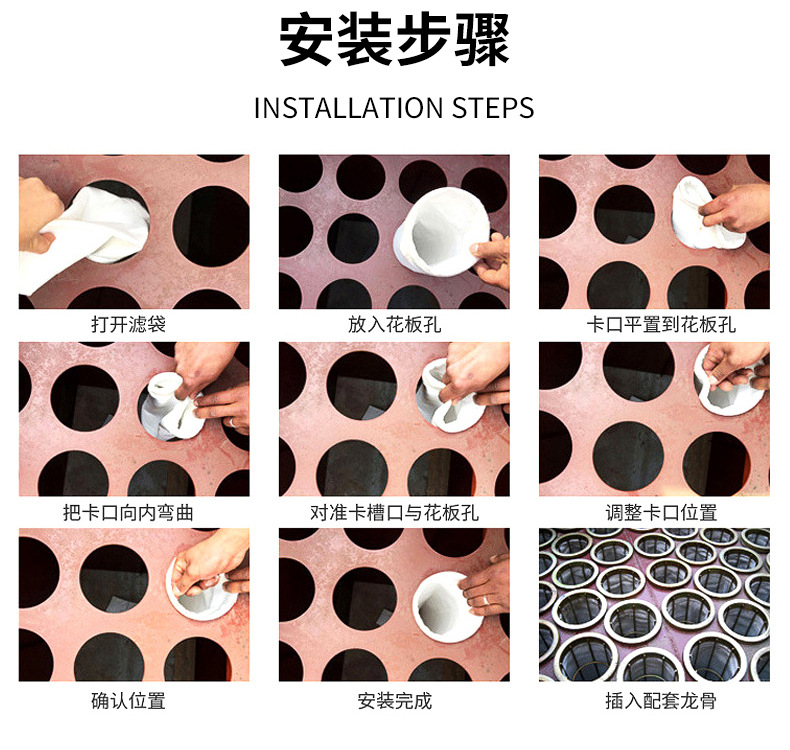 安装步骤

INSTALLATION STEPS

打开滤袋

放入花板孔

卡口平置到花板孔

把卡口向内弯曲

对准卡槽口与花板孔

调整卡口位置

确认位置

安装完成

插入配套龙骨