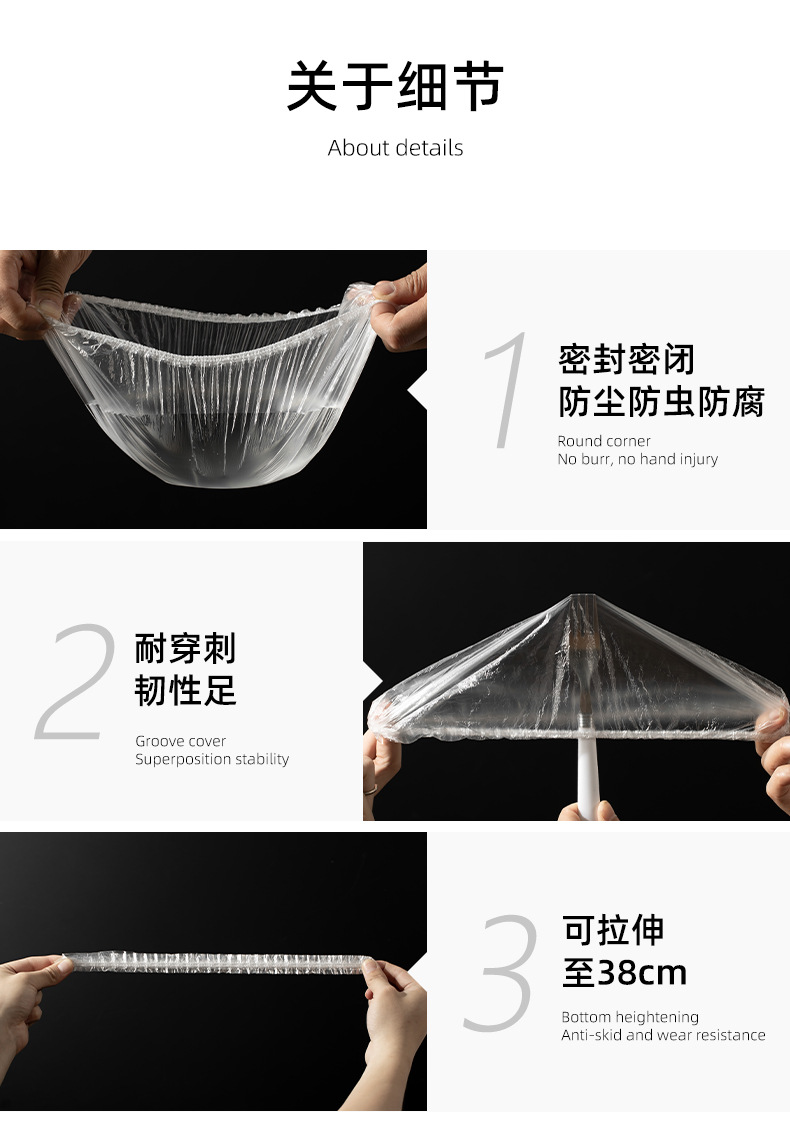 关于细节

About details

1

密封密闭
防尘防虫防腐

Round corner
No burr, no hand injury

2

耐穿刺
韧性足

Groove cover
Superposition stability

3

可拉伸
至38cm

Bottom heightening
Anti-skid and wear resistance