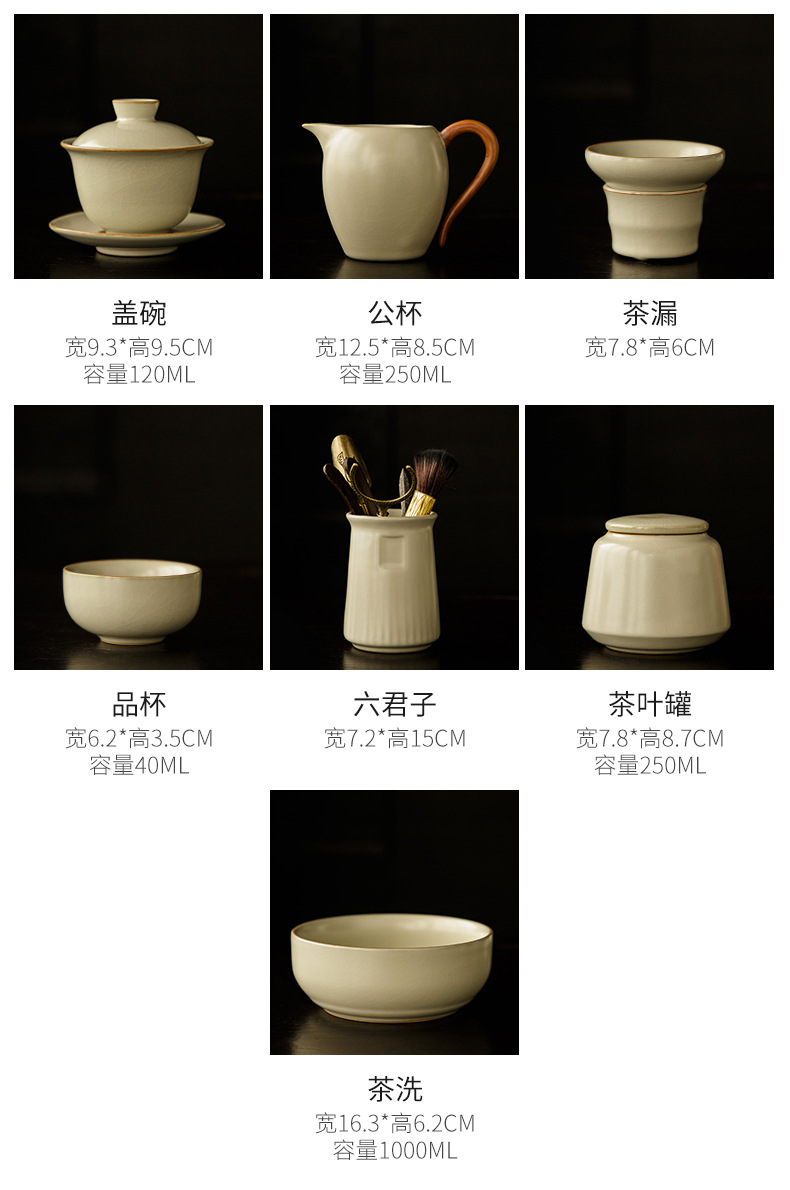 盖碗
宽9.3*高9.5CM
容量120ML

公杯
宽12.5*高8.5CM
容量250ML

茶漏
宽7.8*高6CM

品杯
宽6.2*高3.5CM
容量40ML

六君子
宽7.2*高15CM

茶叶罐
宽7.8*高8.7CM
容量250ML

茶洗
宽16.3*高6.2CM
容量1000ML