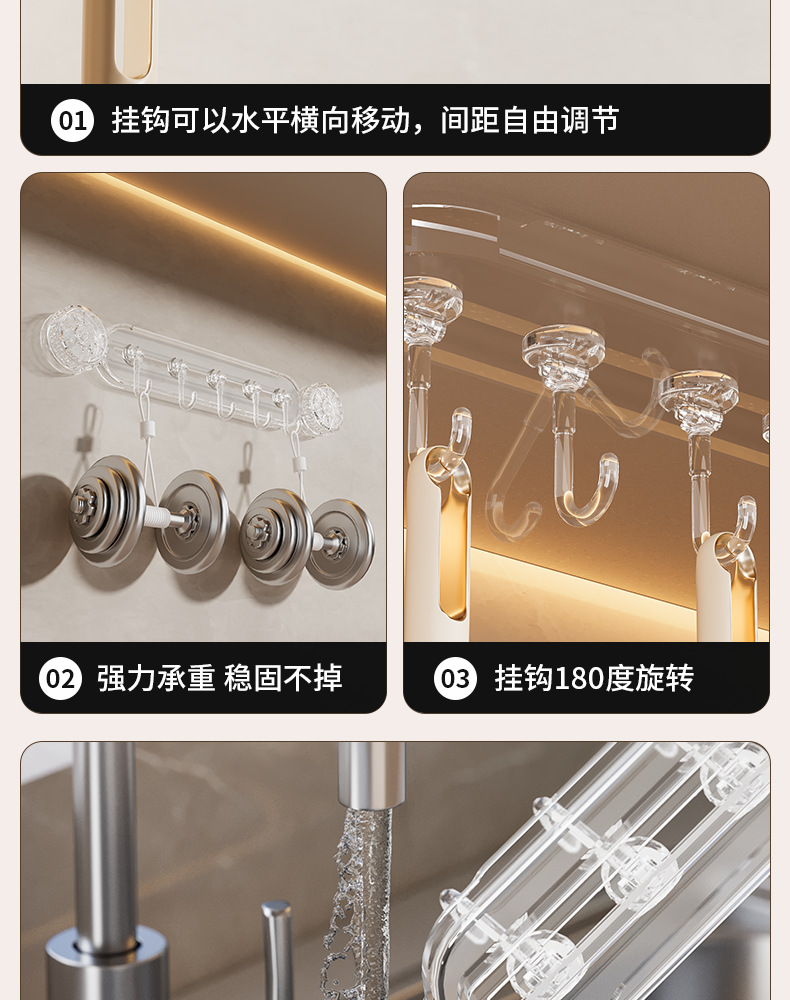 01 挂钩可以水平横向移动，间距自由调节

02 强力承重 稳固不掉

03 挂钩180度旋转