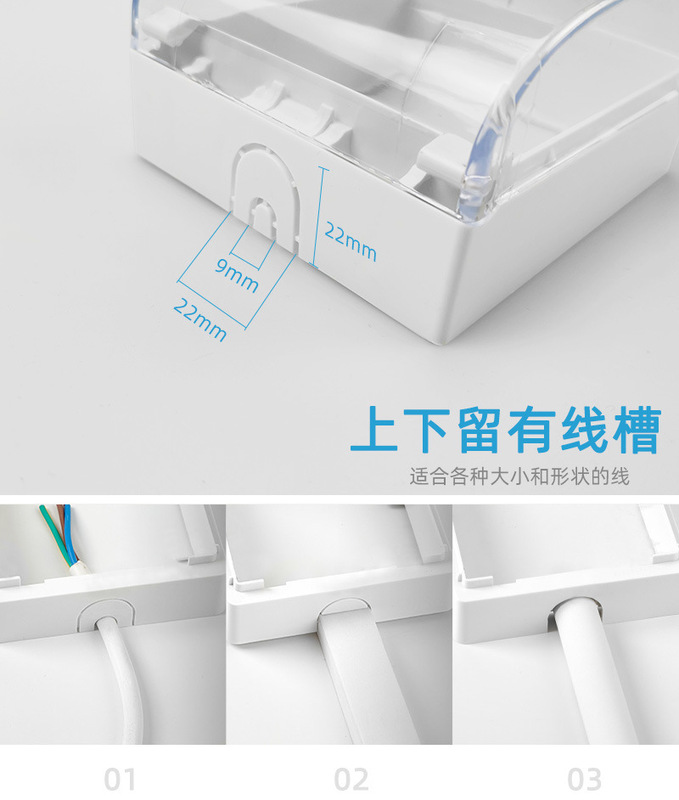 22mm

9mm

22mm

上下留有线槽

适合各种大小和形状的线

01

02

03