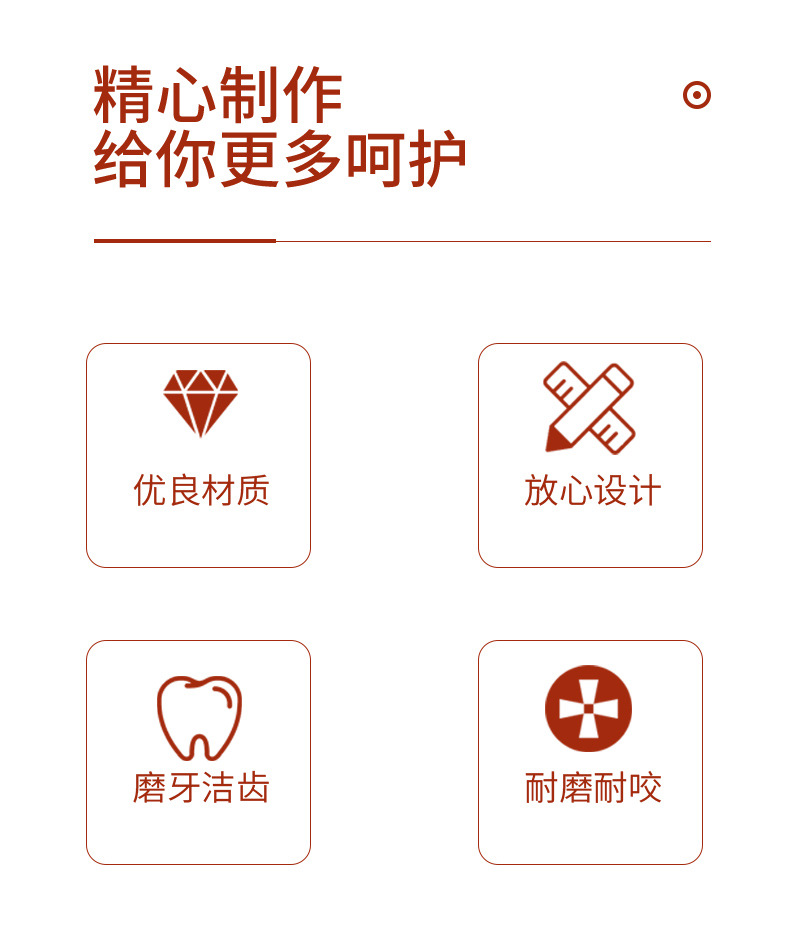 精心制作
给你更多呵护

优良材质

放心设计

磨牙洁齿

耐磨耐咬