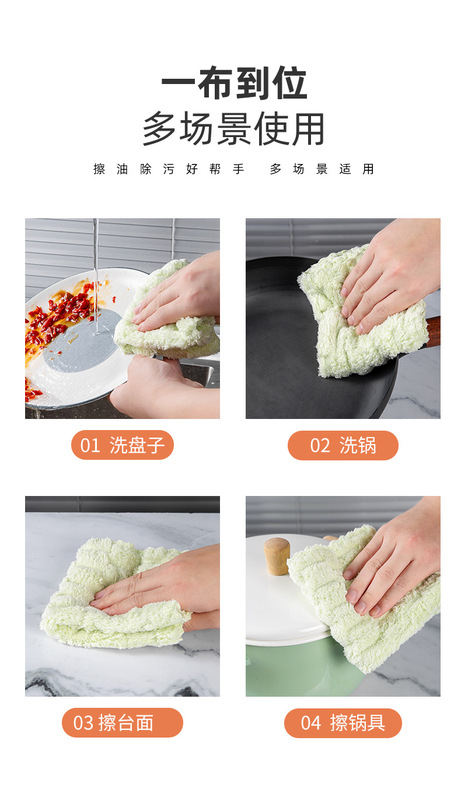 一布到位
多场景使用

擦油除污好帮手 多场景适用

01 洗盘子

02 洗锅

03 擦台面

04 擦锅具