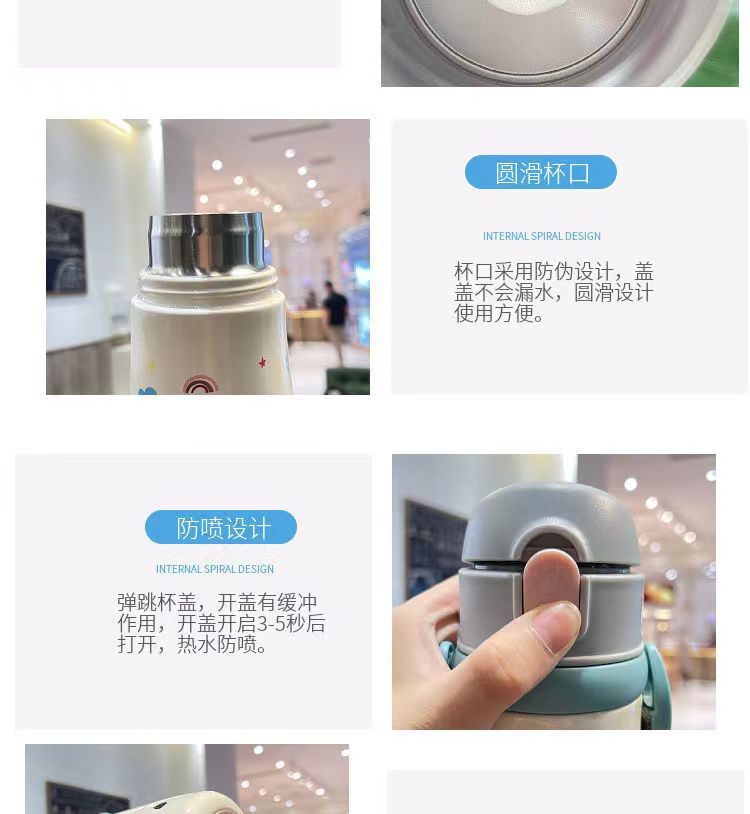 圆滑杯口

INTERNAL SPIRAL DESIGN

杯口采用防伪设计，盖盖不会漏水，圆滑设计使用方便。

防喷设计

INTERNAL SPIRAL DESIGN

弹跳杯盖，开盖有缓冲作用，开盖开启3-5秒后打开，热水防喷。