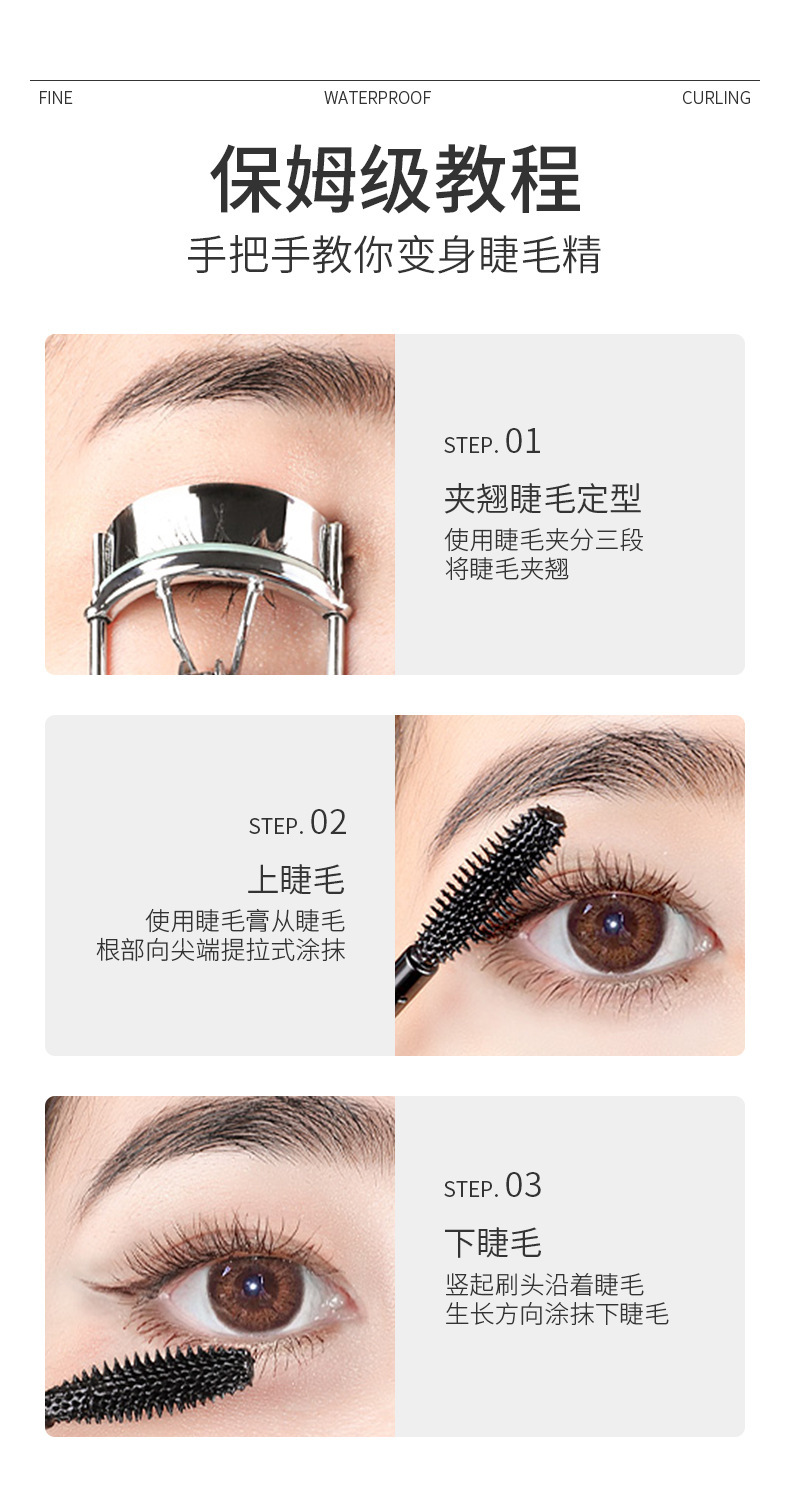 FINE WATERPROOF CURLING

保姆级教程

手把手教你变身睫毛精

STEP. 01

夹翘睫毛定型

使用睫毛夹分三段
将睫毛夹翘

STEP. 02

上睫毛

使用睫毛膏从睫毛
根部向尖端提拉式涂抹

STEP. 03

下睫毛

竖起刷头沿着睫毛
生长方向涂抹下睫毛