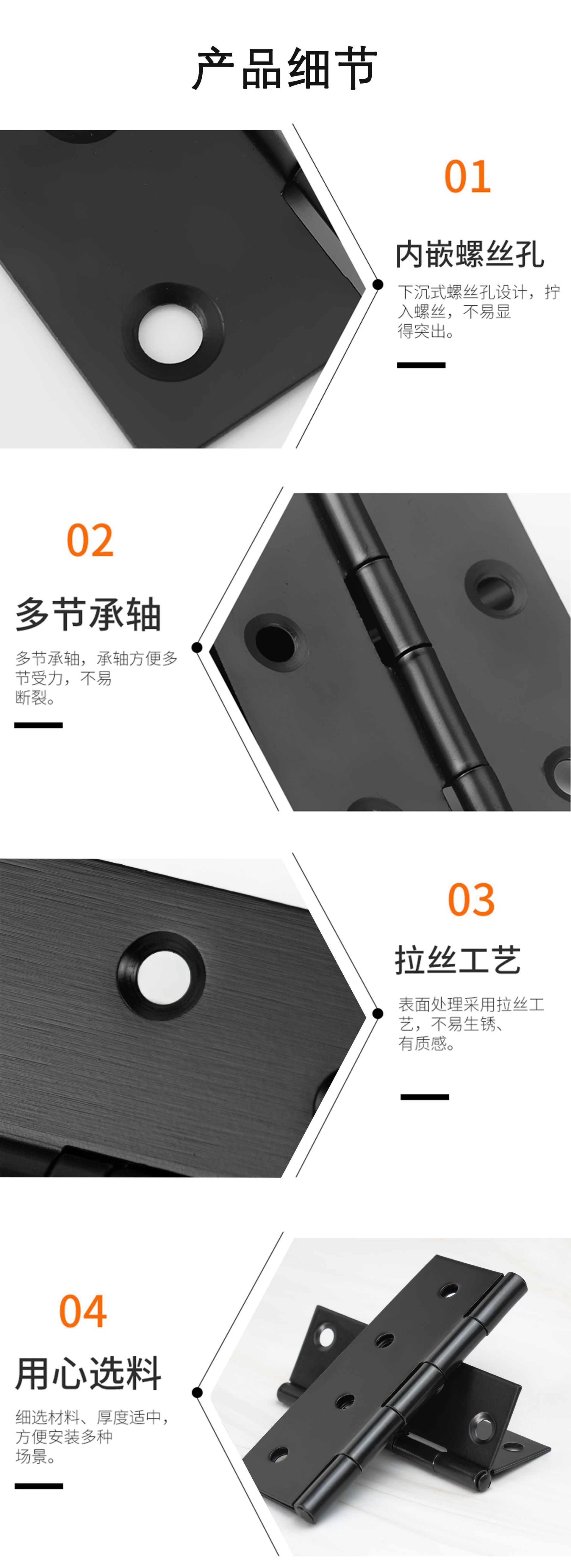 产品细节

01

内嵌螺丝孔

下沉式螺丝孔设计，拧入螺丝，不易显得突出。

02

多节承轴

多节承轴，承轴方便多节受力，不易断裂。

03

拉丝工艺

表面处理采用拉丝工艺，不易生锈、有质感。

04

用心选料

细选材料、厚度适中，方便安装多种场景。