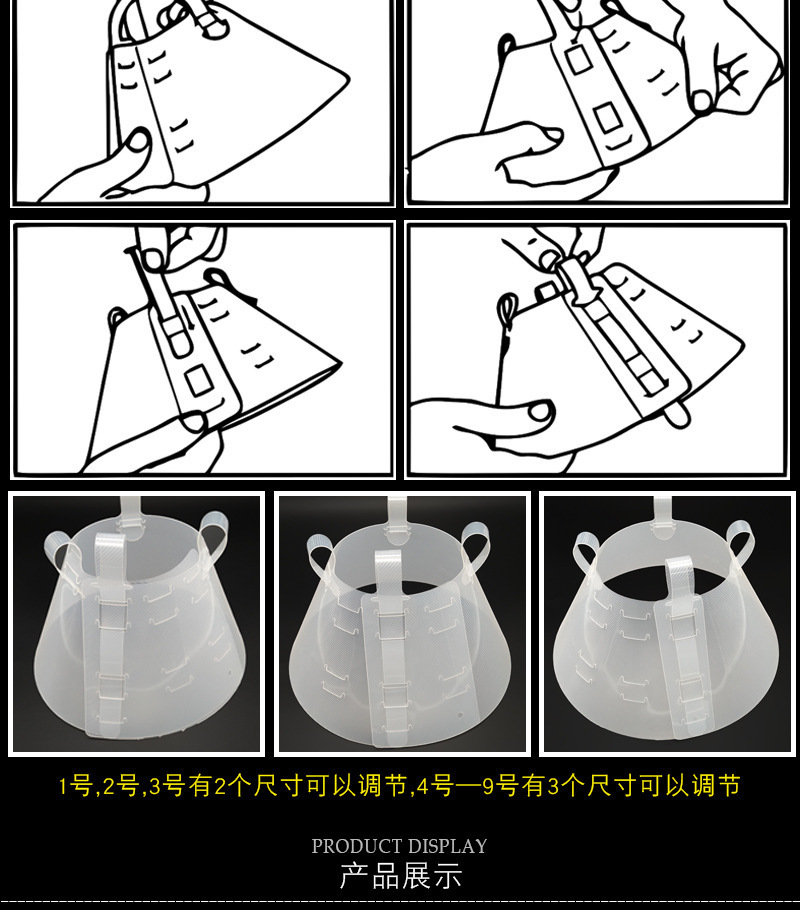 1号,2号,3号有2个尺寸可以调节,4号—9号有3个尺寸可以调节

PRODUCT DISPLAY
产品展示