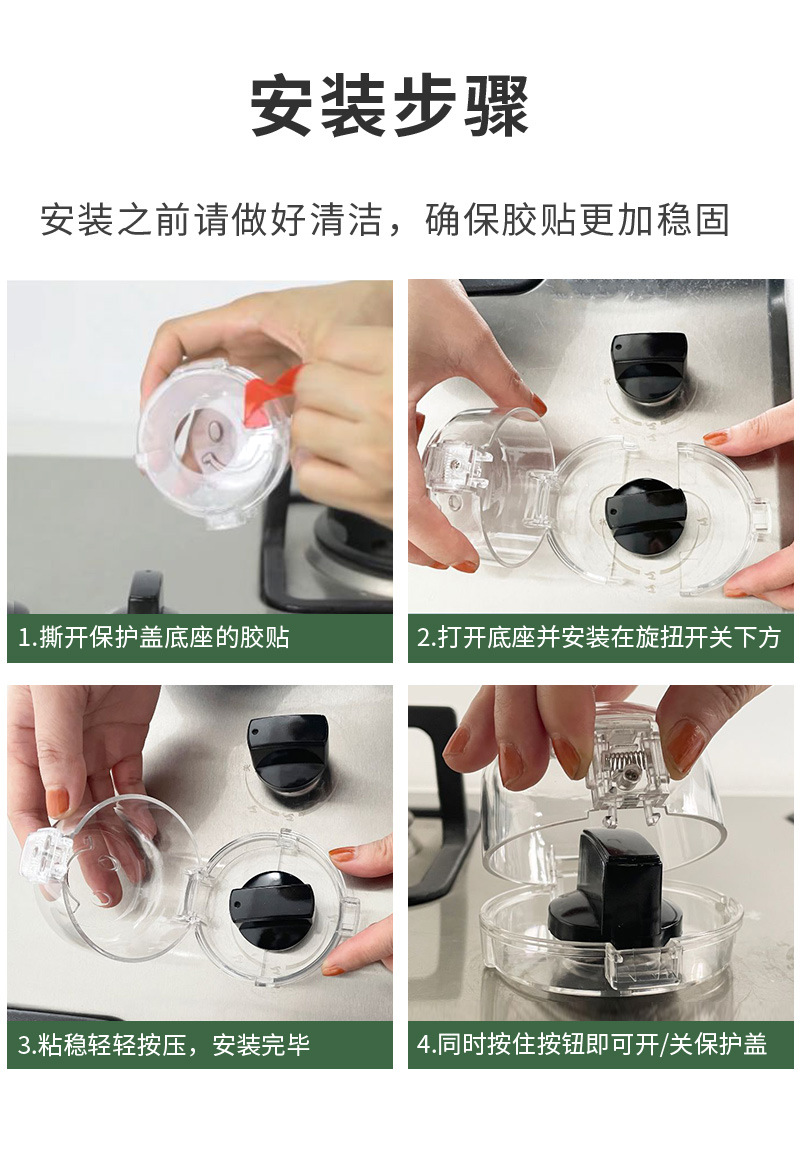 安装步骤

安装之前请做好清洁，确保胶贴更加稳固

1.撕开保护盖底座的胶贴

2.打开底座并安装在旋扭开关下方

3.粘稳轻轻按压，安装完毕

4.同时按住按钮即可开/关保护盖