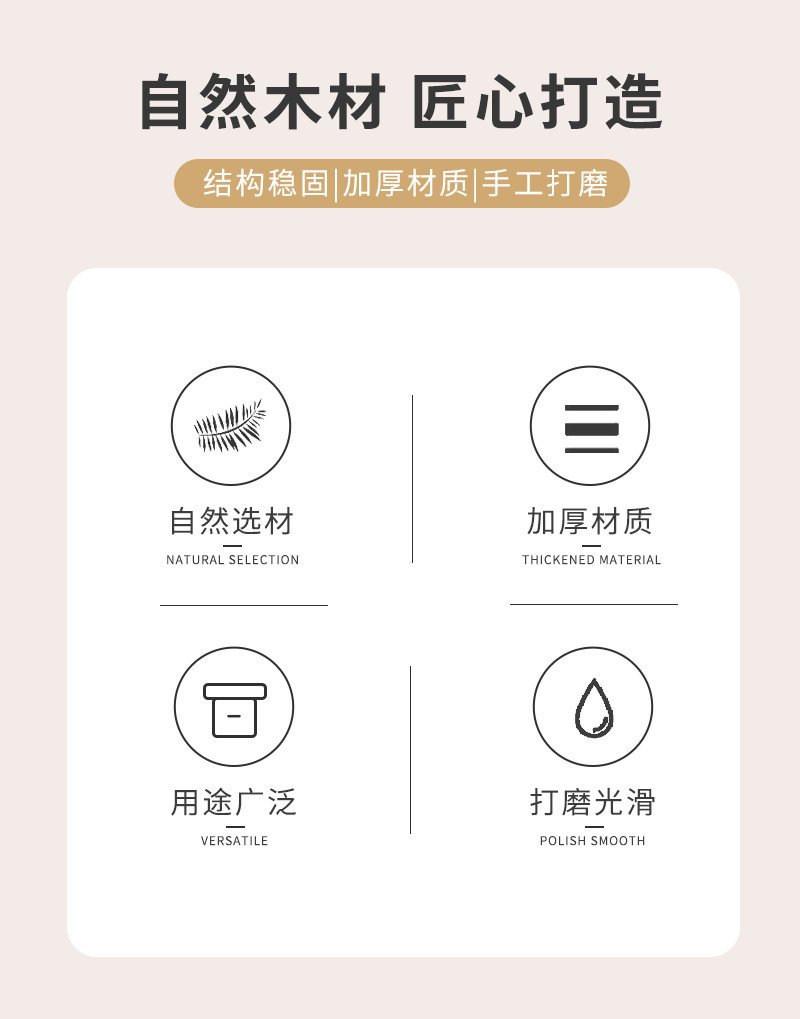 自然木材 匠心打造

结构稳固|加厚材质|手工打磨

自然选材
NATURAL SELECTION

加厚材质
THICKENED MATERIAL

用途广泛
VERSATILE

打磨光滑
POLISH SMOOTH