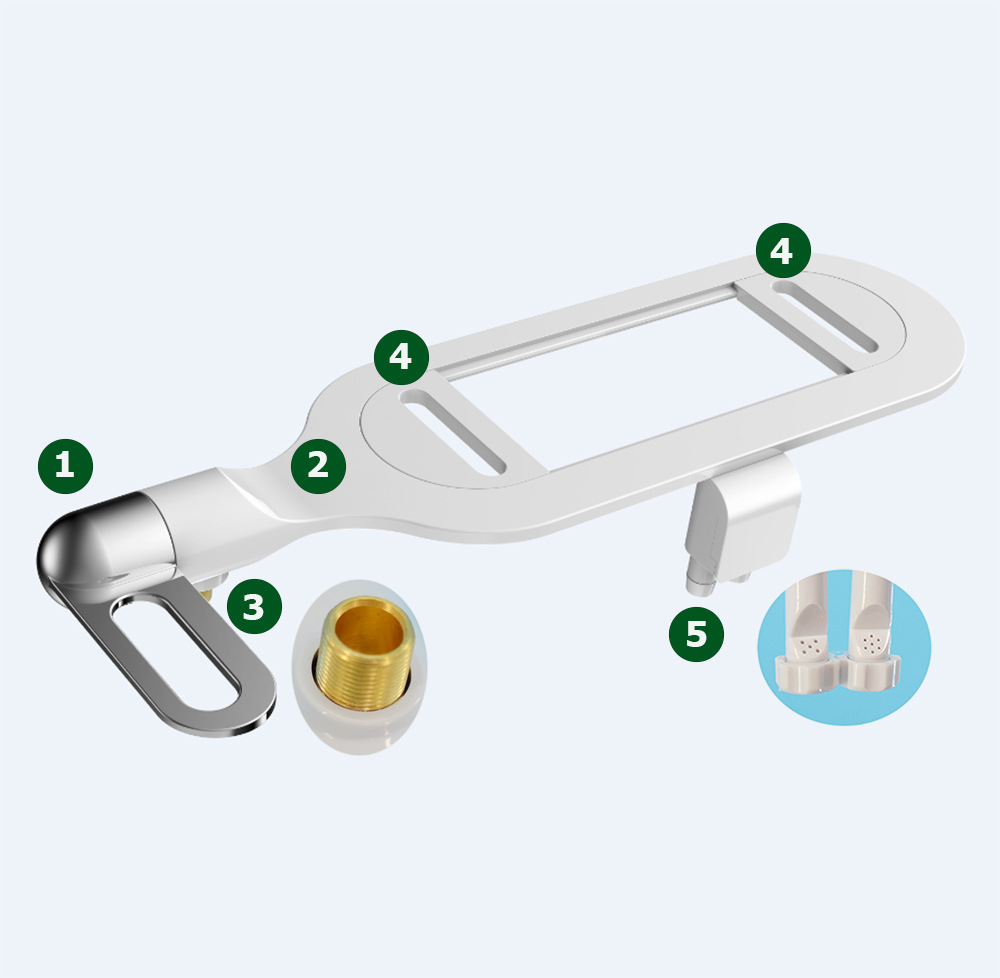 4
4
1
2
3
5