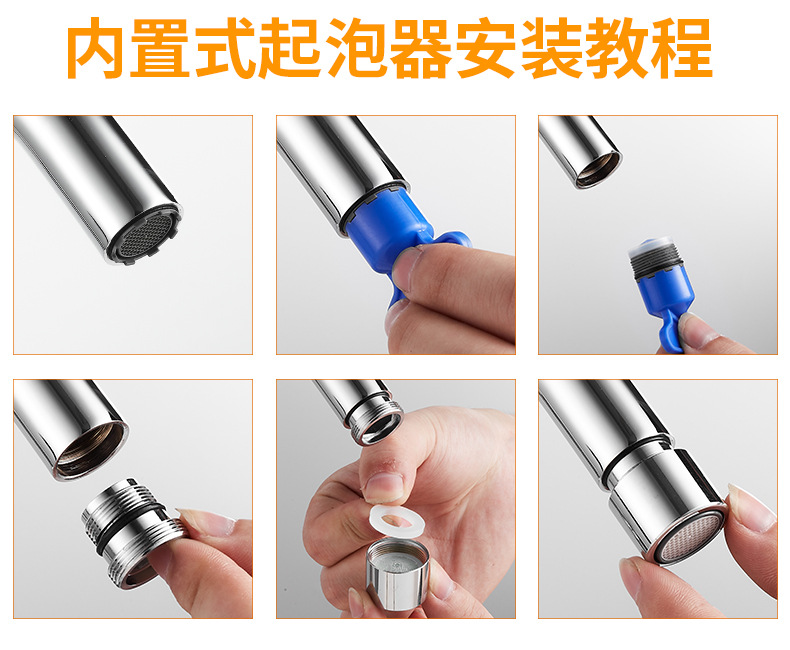 内置式起泡器安装教程