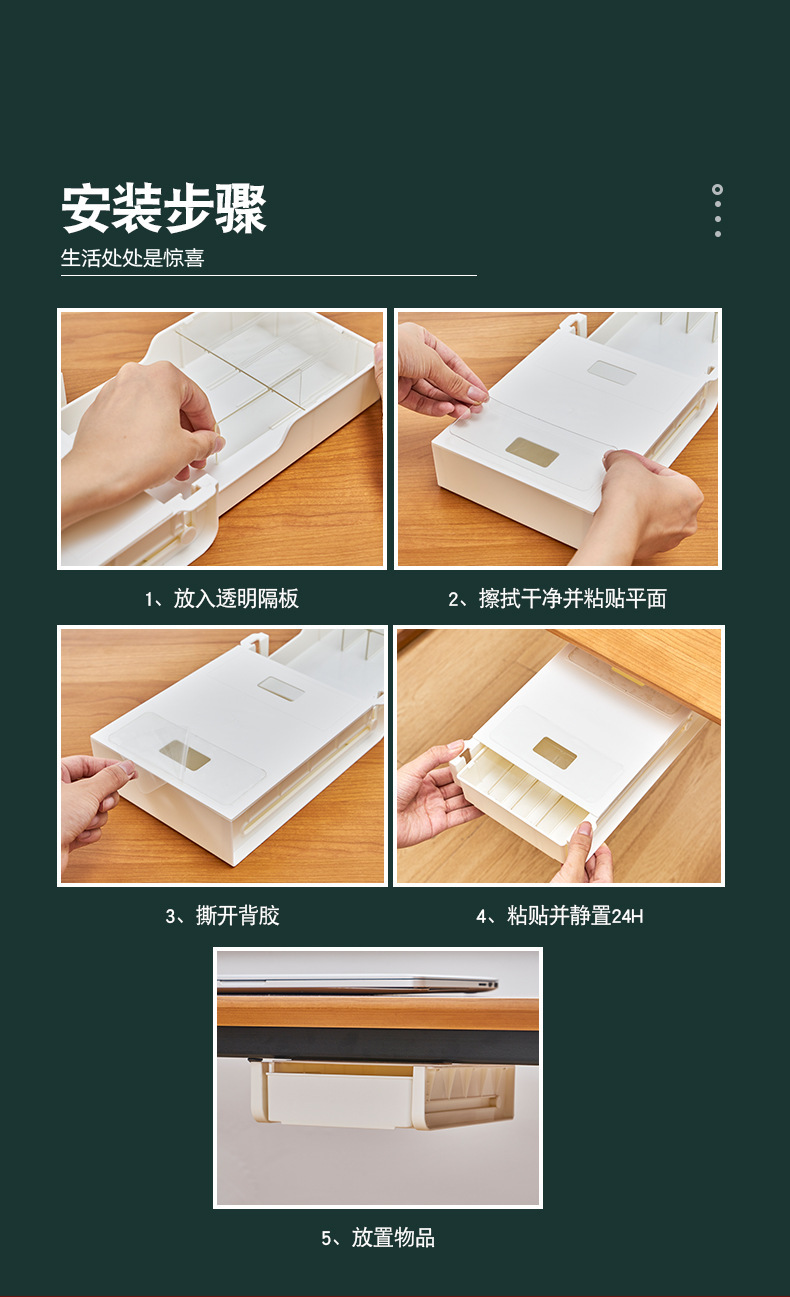 安装步骤

生活处处是惊喜

1、放入透明隔板

2、擦拭干净并粘贴平面

3、撕开背胶

4、粘贴并静置24H

5、放置物品