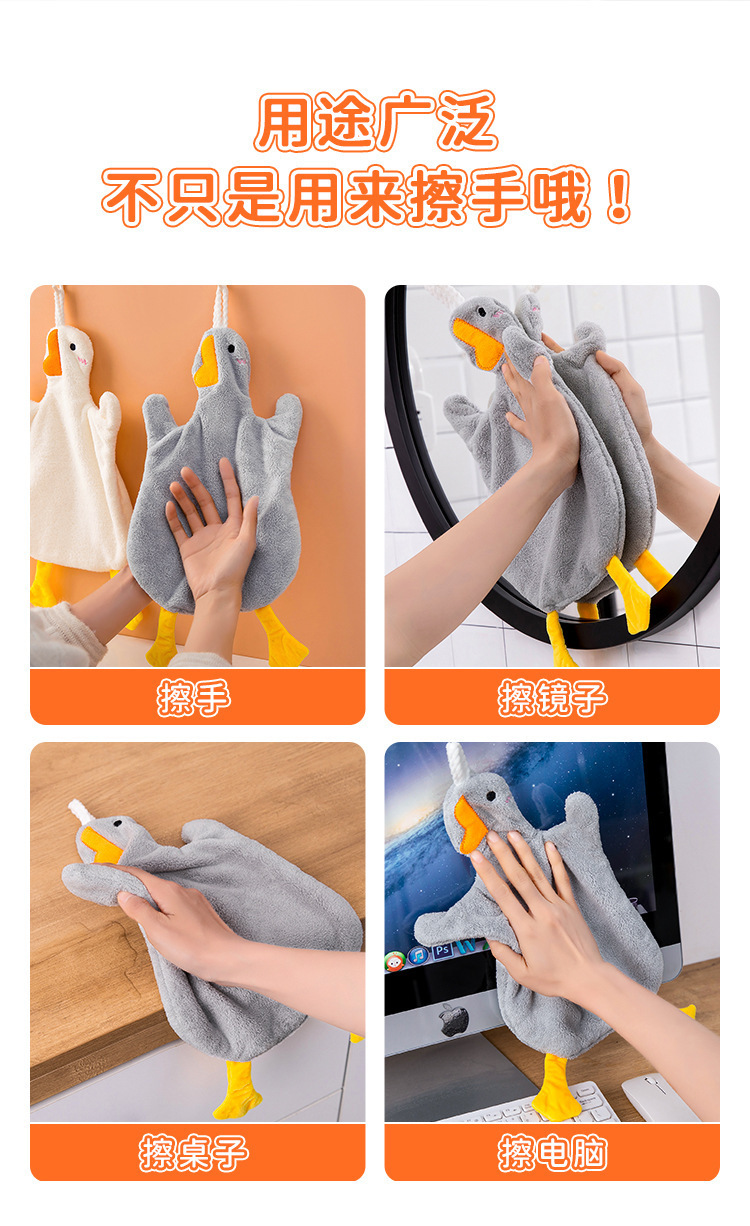 用途广泛
不只是用来擦手哦！

擦手

擦镜子

擦桌子

擦电脑