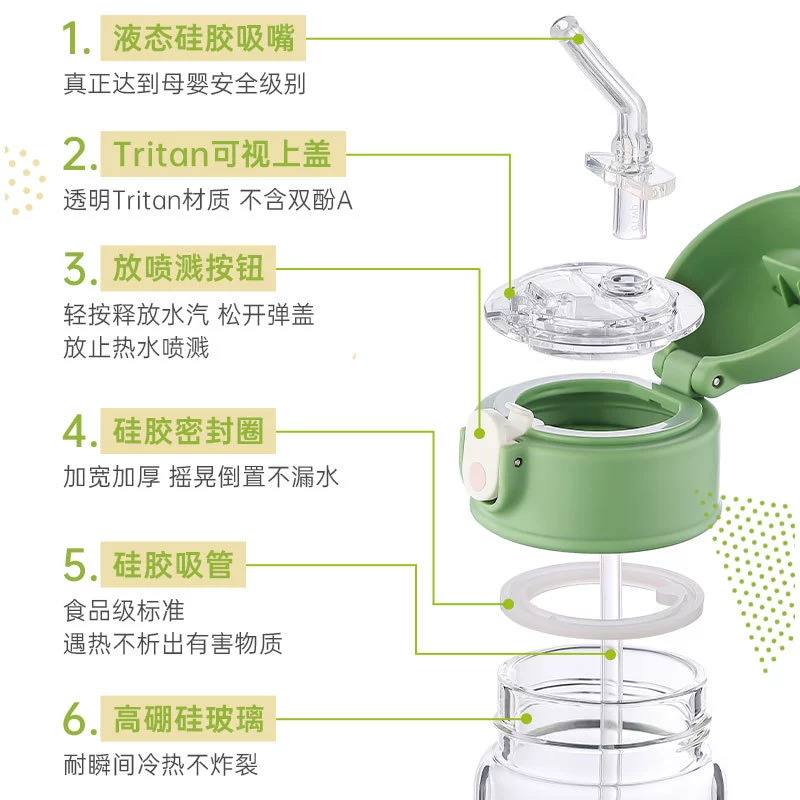 1. 液态硅胶吸嘴
真正达到母婴安全级别

2. Tritan可视上盖
透明Tritan材质 不含双酚A

3. 放喷溅按钮
轻按释放水汽 松开弹盖
放止热水喷溅

4. 硅胶密封圈
加宽加厚 摇晃倒置不漏水

5. 硅胶吸管
食品级标准
遇热不析出有害物质

6. 高硼硅玻璃
耐瞬间冷热不炸裂