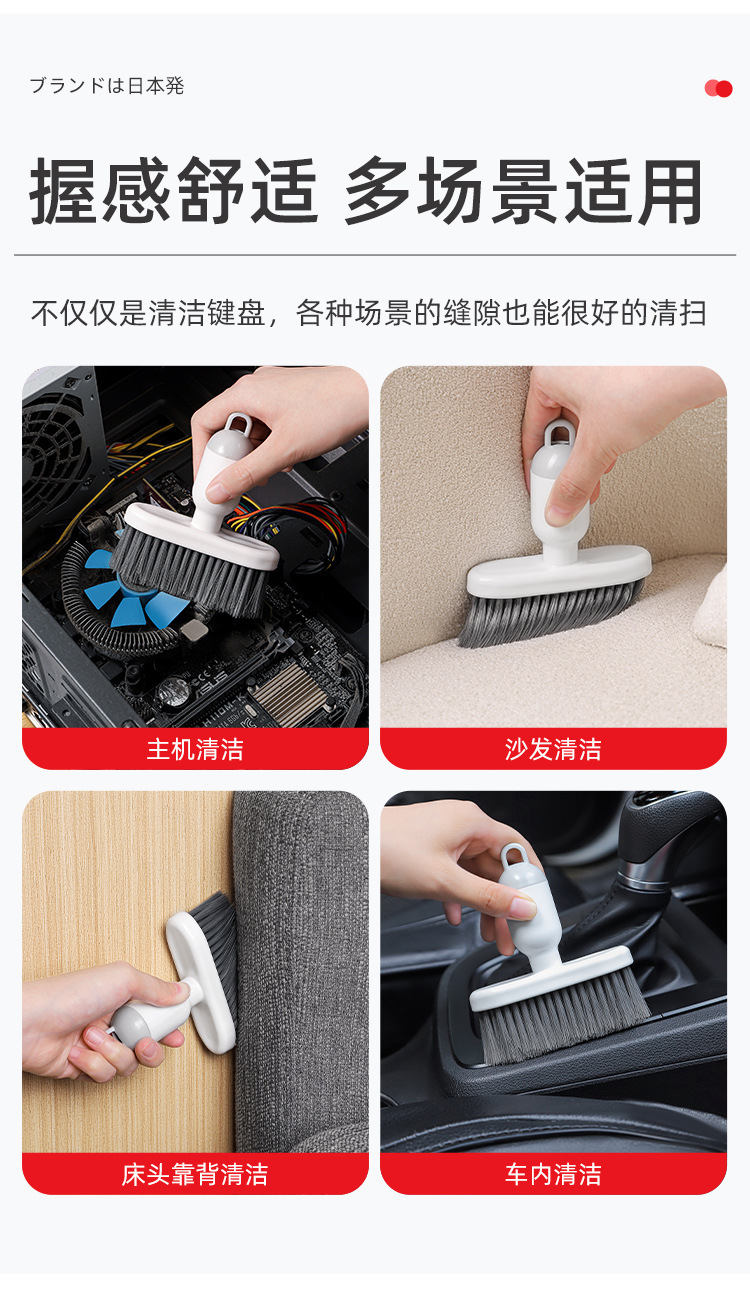 ブランドは日本発

握感舒适 多场景适用

不仅仅是清洁键盘，各种场景的缝隙也能很好的清扫

主机清洁

沙发清洁

床头靠背清洁

车内清洁