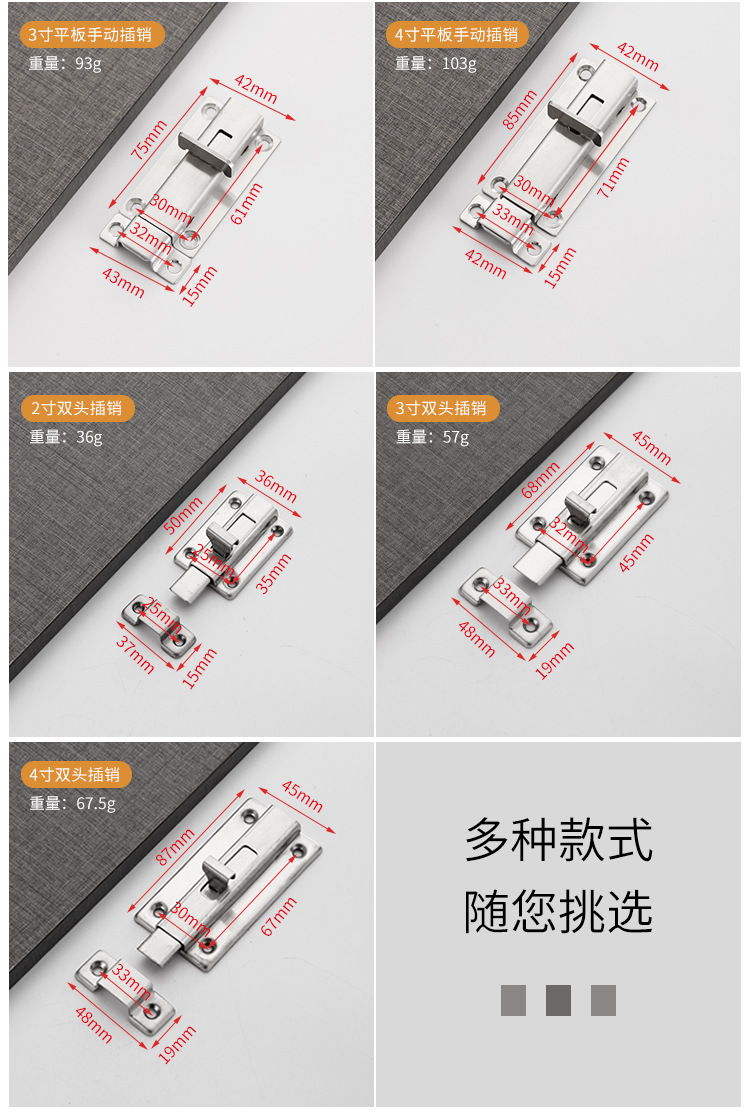 3寸平板手动插销
重量：93g
42mm
75mm
30mm
61mm
32mm
43mm
15mm

4寸平板手动插销
重量：103g
42mm
85mm
30mm
71mm
33mm
42mm
15mm

2寸双头插销
重量：36g
36mm
50mm
25mm
35mm
25mm
37mm
15mm

3寸双头插销
重量：57g
45mm
68mm
32mm
45mm
33mm
48mm
19mm

4寸双头插销
重量：67.5g
45mm
87mm
30mm
67mm
33mm
48mm
19mm

多种款式
随您挑选