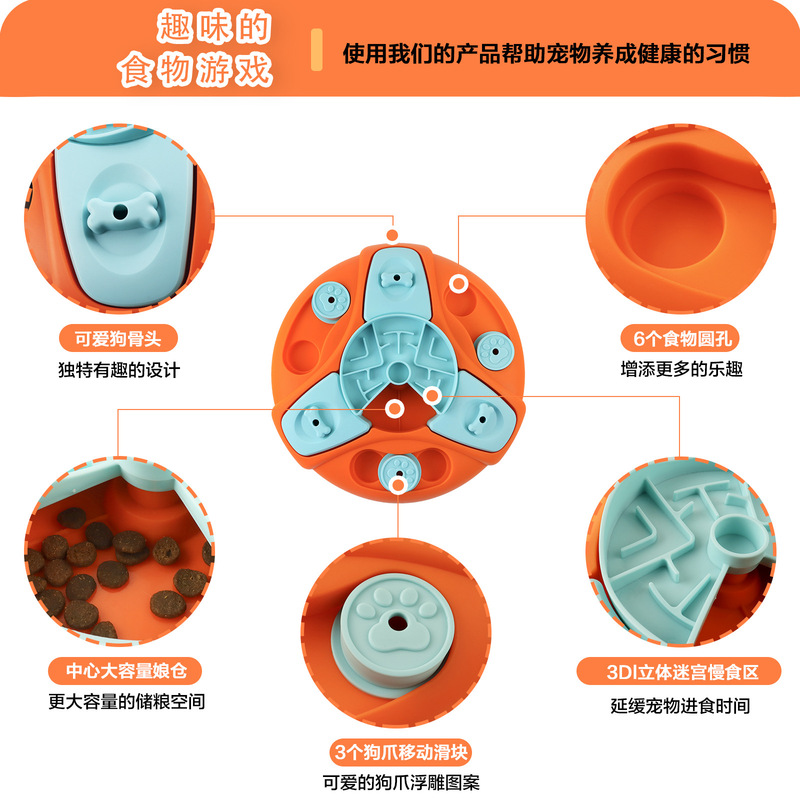 趣味的
食物游戏

使用我们的产品帮助宠物养成健康的习惯

可爱狗骨头
独特有趣的设计

6个食物圆孔
增添更多的乐趣

中心大容量娘仓
更大容量的储粮空间

3DI立体迷宫慢食区
延缓宠物进食时间

3个狗爪移动滑块
可爱的狗爪浮雕图案