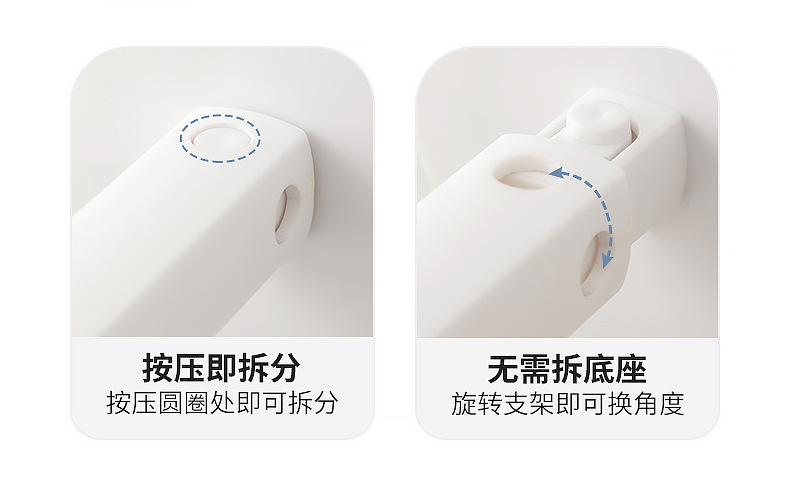 按压即拆分
按压圆圈处即可拆分

无需拆底座
旋转支架即可换角度