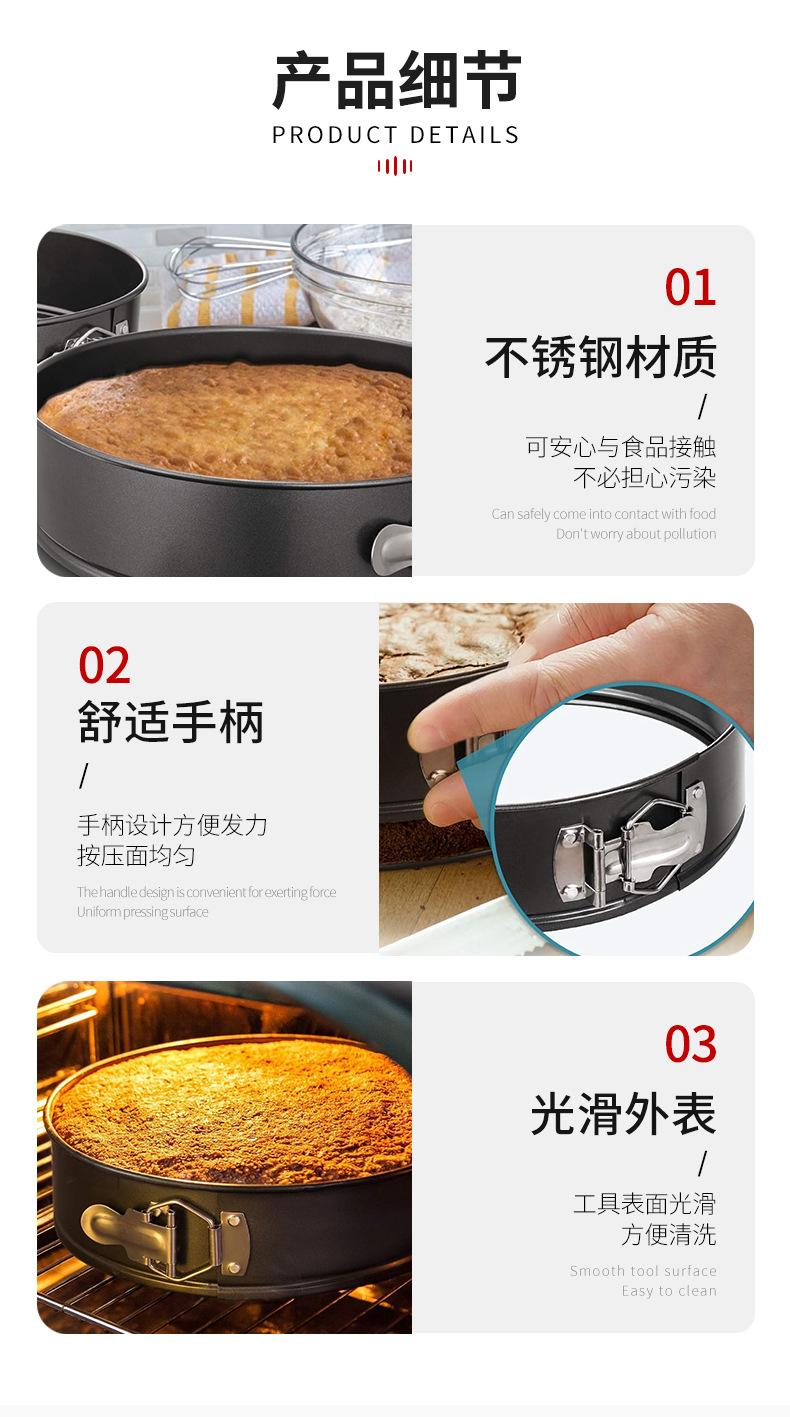 产品细节
PRODUCT DETAILS

01
不锈钢材质
/
可安心与食品接触
不必担心污染
Can safely come into contact with food
Don't worry about pollution

02
舒适手柄
/
手柄设计方便发力
按压面均匀
The handle design is convenient for exerting force
Uniform pressing surface

03
光滑外表
/
工具表面光滑
方便清洗
Smooth tool surface
Easy to clean